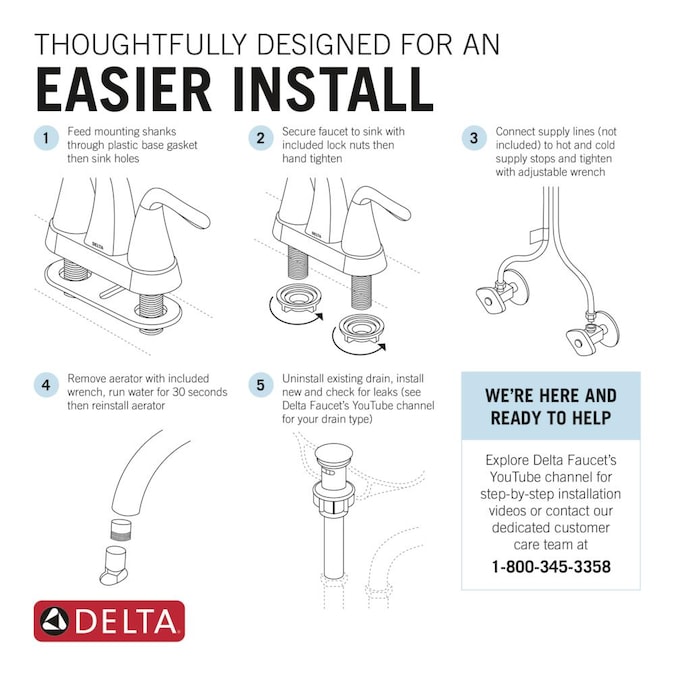 THOUGHTFULLY DESIGNED FOR AN
EASIER INSTALL

1 Feed mounting shanks through plastic base gasket then sink holes

DELTA

2 Secure faucet to sink with included lock nuts then hand tighten

DELTA

3 Connect supply lines (not included) to hot and cold supply stops and tighten with adjustable wrench

4 Remove aerator with included wrench, run water for 30 seconds then reinstall aerator

5 Uninstall existing drain, install new and check for leaks (see Delta Faucet's YouTube channel for your drain type)

WE'RE HERE AND READY TO HELP

Explore Delta Faucet's YouTube channel for step-by-step installation videos or contact our dedicated customer care team at
1-800-345-3358

DELTA