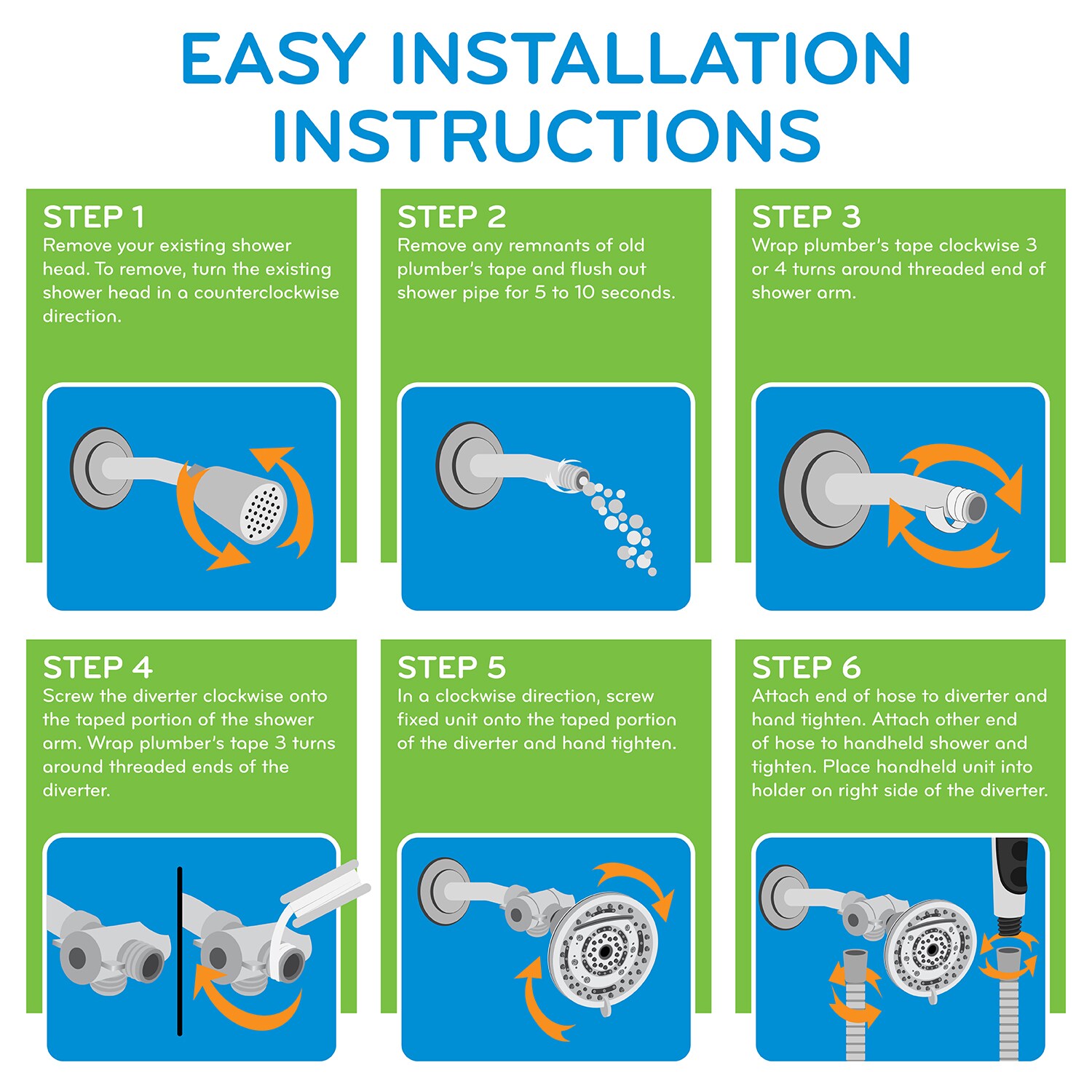 EASY INSTALLATION INSTRUCTIONS

STEP 1
Remove your existing shower head. To remove, turn the existing shower head in a counterclockwise direction.

STEP 2
Remove any remnants of old plumber's tape and flush out shower pipe for 5 to 10 seconds.

STEP 3
Wrap plumber's tape clockwise 3 or 4 turns around threaded end of shower arm.

STEP 4
Screw the diverter clockwise onto the taped portion of the shower arm. Wrap plumber's tape 3 turns around threaded ends of the diverter.

STEP 5
In a clockwise direction, screw fixed unit onto the taped portion of the diverter and hand tighten.

STEP 6
Attach end of hose to diverter and hand tighten. Attach other end of hose to handheld shower and tighten. Place handheld unit into holder on right side of the diverter.