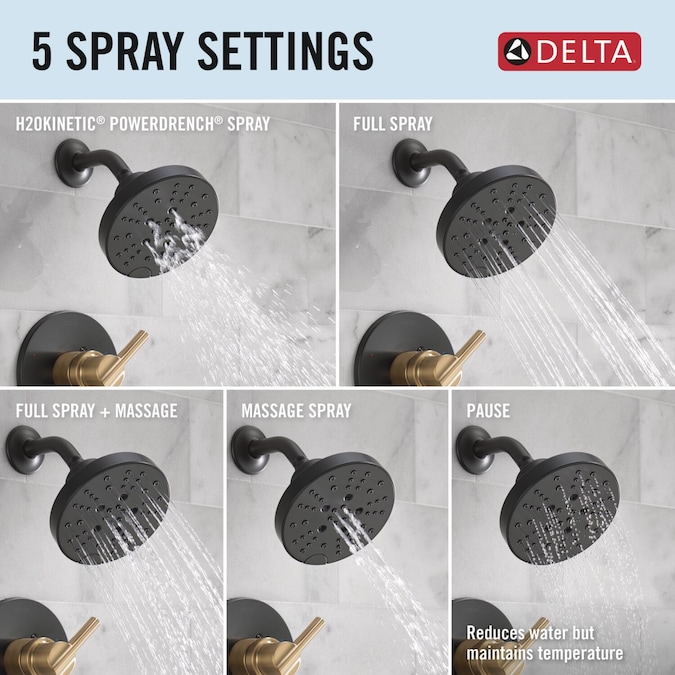 5 SPRAY SETTINGS

DELTA

H2OKINETIC® POWERDRENCH® SPRAY

FULL SPRAY

FULL SPRAY + MASSAGE

MASSAGE SPRAY

PAUSE

Reduces water but maintains temperature