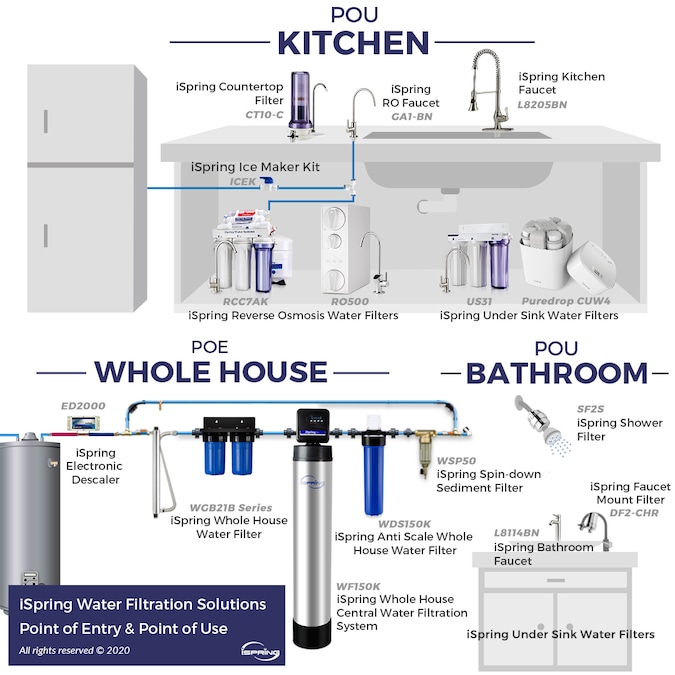 POU
KITCHEN

iSpring Countertop Filter
CT10-C

iSpring RO Faucet
GA1-BN

iSpring Kitchen Faucet
L8205BN

iSpring Ice Maker Kit
ICEK

RCC7AK
RO500
iSpring Reverse Osmosis Water Filters

US31
Puredrop CUW4
iSpring Under Sink Water Filters

POE
WHOLE HOUSE

ED2000
iSpring Electronic Descaler

WGB21B Series
iSpring Whole House Water Filter

WDS150K
iSpring Anti Scale Whole House Water Filter

WSP50
iSpring Spin-down Sediment Filter

WF150K
iSpring Whole House Central Water Filtration System

POU
BATHROOM

SF2S
iSpring Shower Filter

iSpring Faucet Mount Filter
DF2-CHR

L8114BN
iSpring Bathroom Faucet

iSpring Under Sink Water Filters

iSpring Water Filtration Solutions
Point of Entry & Point of Use
All rights reserved © 2020
iSPRING