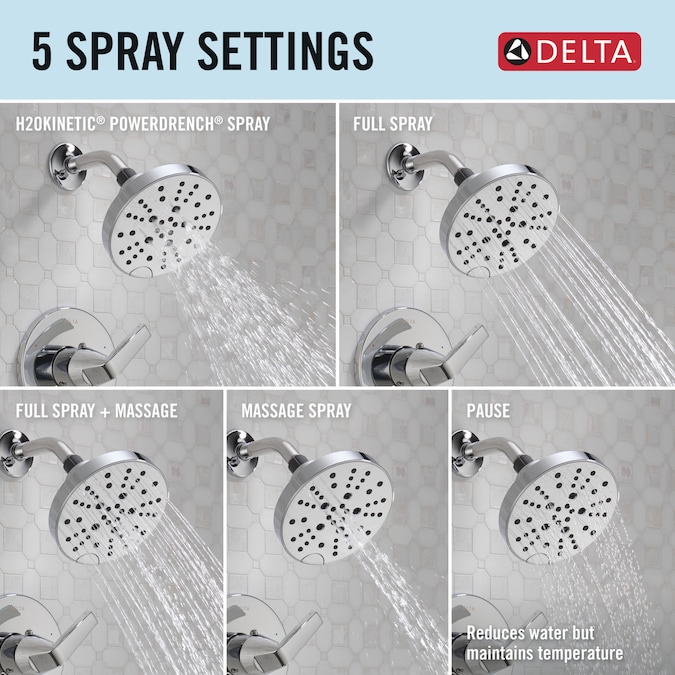 5 SPRAY SETTINGS

DELTA

H2OKINETIC® POWERDRENCH® SPRAY

FULL SPRAY

FULL SPRAY + MASSAGE

MASSAGE SPRAY

PAUSE

Reduces water but maintains temperature