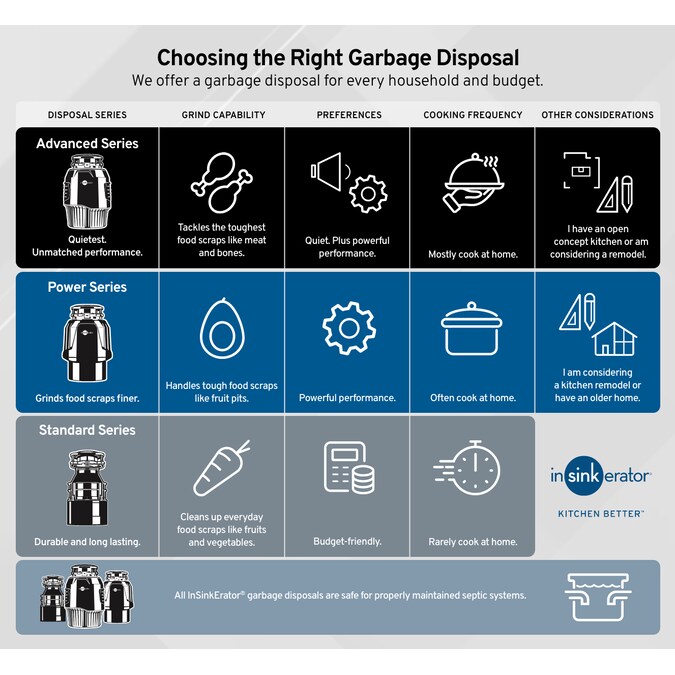 Choosing the Right Garbage Disposal
We offer a garbage disposal for every household and budget.

| DISPOSAL SERIES | GRIND CAPABILITY | PREFERENCES | COOKING FREQUENCY | OTHER CONSIDERATIONS |
|---|---|---|---|---|
| Advanced Series Quietest. Unmatched performance. | Tackles the toughest food scraps like meat and bones. | Quiet. Plus powerful performance. | Mostly cook at home. | I have an open concept kitchen or am considering a remodel. |
| Power Series Grinds food scraps finer. | Handles tough food scraps like fruit pits. | Powerful performance. | Often cook at home. | I am considering a kitchen remodel or have an older home. |
| Standard Series Durable and long lasting. | Cleans up everyday food scraps like fruits and vegetables. | Budget-friendly. | Rarely cook at home. | insinkerator® KITCHEN BETTER™ |

All InSinkErator® garbage disposals are safe for properly maintained septic systems.