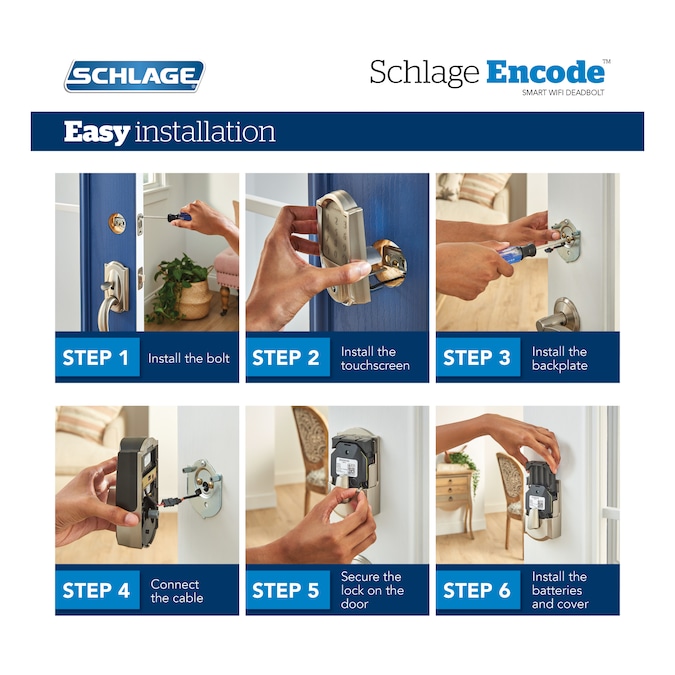 SCHLAGE

Schlage Encode™
SMART WIFI DEADBOLT

Easy installation

STEP 1 Install the bolt

STEP 2 Install the touchscreen

STEP 3 Install the backplate

STEP 4 Connect the cable

STEP 5 Secure the lock on the door

STEP 6 Install the batteries and cover