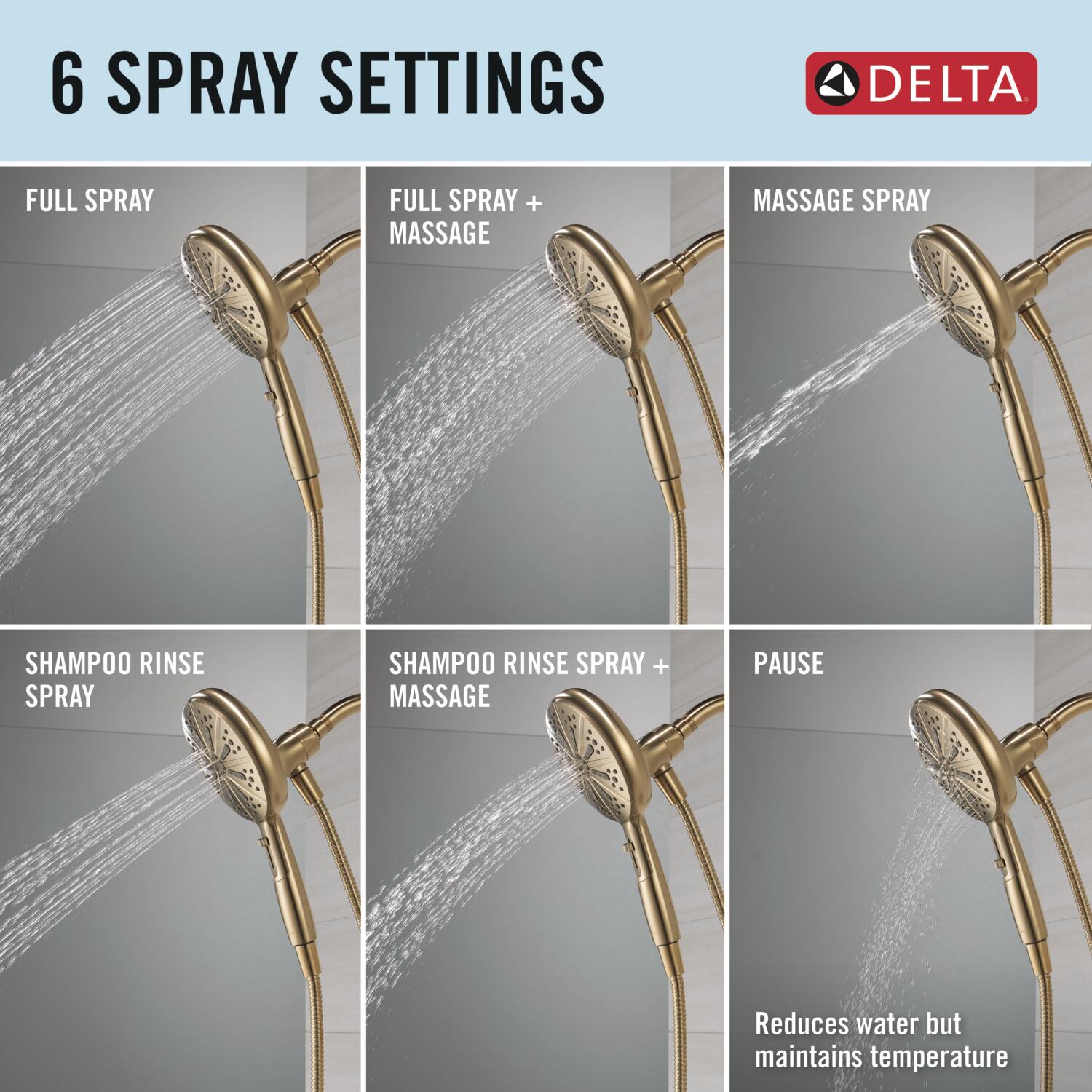 6 SPRAY SETTINGS

DELTA

FULL SPRAY

FULL SPRAY + MASSAGE

MASSAGE SPRAY

SHAMPOO RINSE SPRAY

SHAMPOO RINSE SPRAY + MASSAGE

PAUSE

Reduces water but maintains temperature