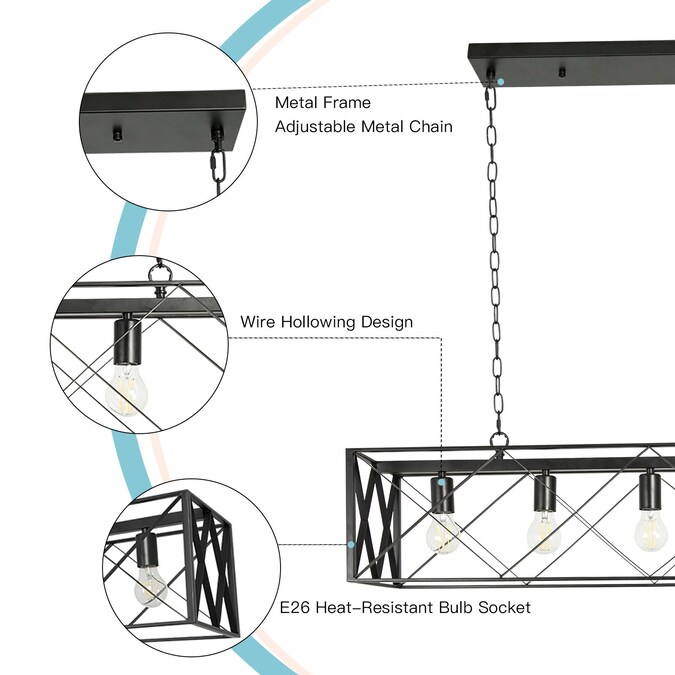 Metal Frame
Adjustable Metal Chain

Wire Hollowing Design

E26 Heat-Resistant Bulb Socket