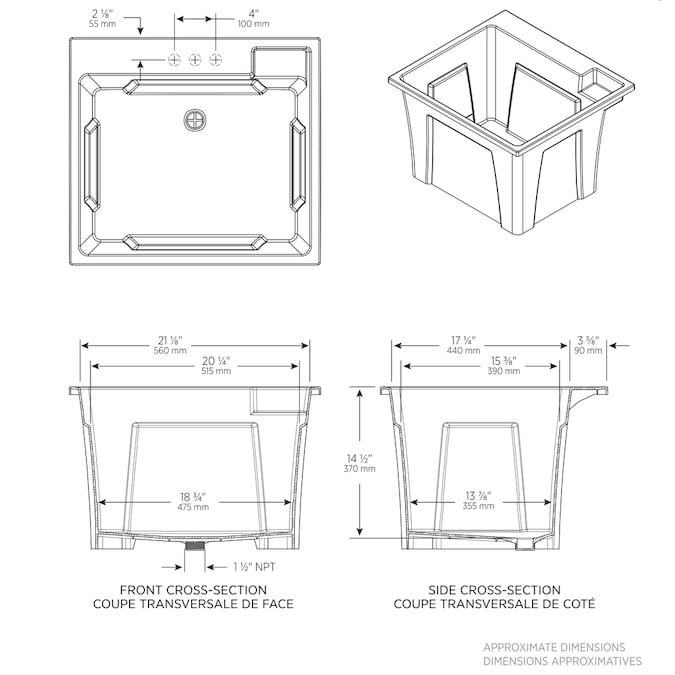 2 ⅛"
55 mm

4"
100 mm

21 ⅛"
560 mm

20 ¼"
515 mm

18 ¾"
475 mm

1 ½" NPT

FRONT CROSS-SECTION
COUPE TRANSVERSALE DE FACE

17 ¼"
440 mm

3 ⅝"
90 mm

15 ⅜"
390 mm

14 ½"
370 mm

13 ⅞"
355 mm

SIDE CROSS-SECTION
COUPE TRANSVERSALE DE COTÉ

APPROXIMATE DIMENSIONS
DIMENSIONS APPROXIMATIVES