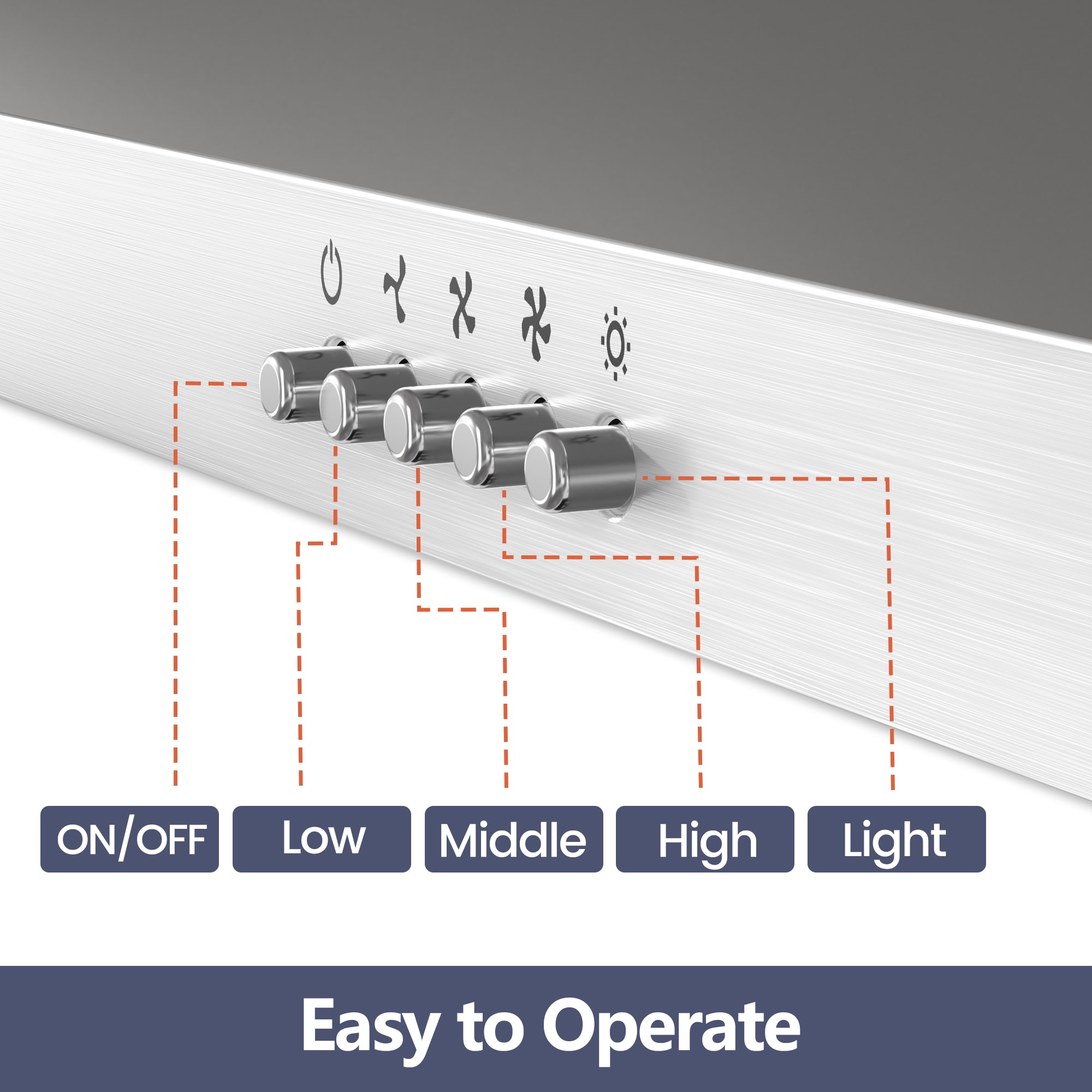 ON/OFF

Low

Middle

High

Light

Easy to Operate