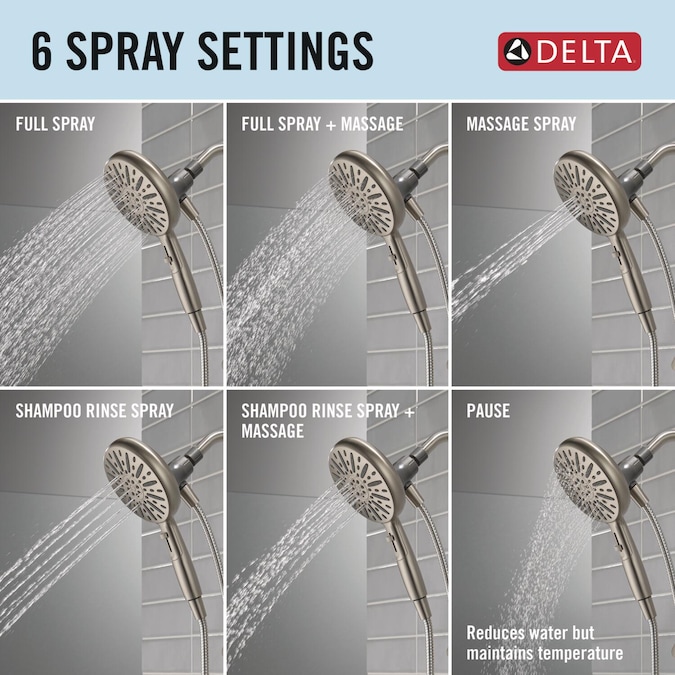 6 SPRAY SETTINGS

DELTA

FULL SPRAY

FULL SPRAY + MASSAGE

MASSAGE SPRAY

SHAMPOO RINSE SPRAY

SHAMPOO RINSE SPRAY + MASSAGE

PAUSE

Reduces water but maintains temperature