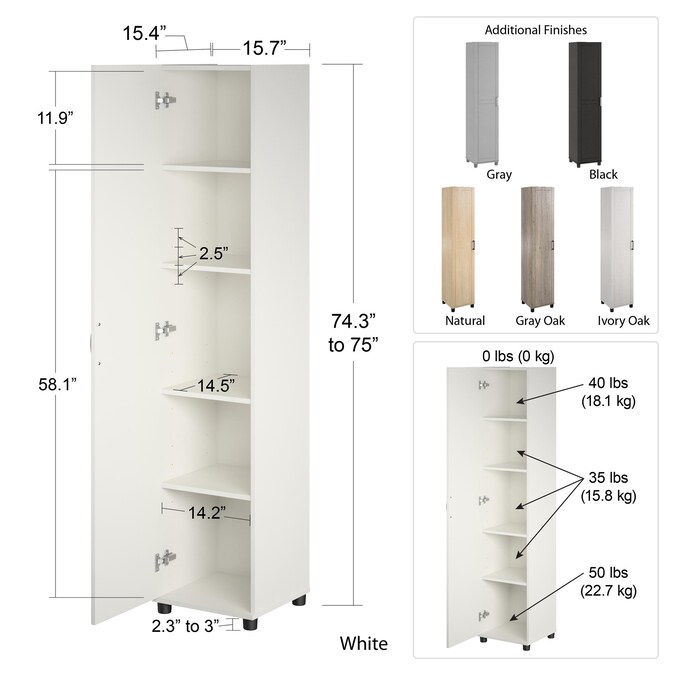 15.4”
15.7”
11.9”
2.5”
74.3” to 75”
58.1”
14.5”
14.2”
2.3” to 3”
White

Additional Finishes
Gray
Black
Natural
Gray Oak
Ivory Oak

0 lbs (0 kg)
40 lbs (18.1 kg)
35 lbs (15.8 kg)
50 lbs (22.7 kg)