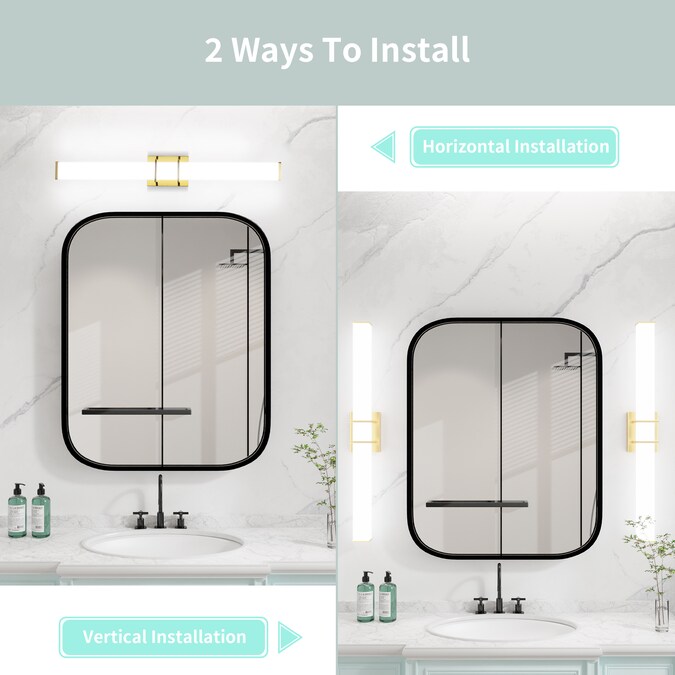 2 Ways To Install

Horizontal Installation

Vertical Installation