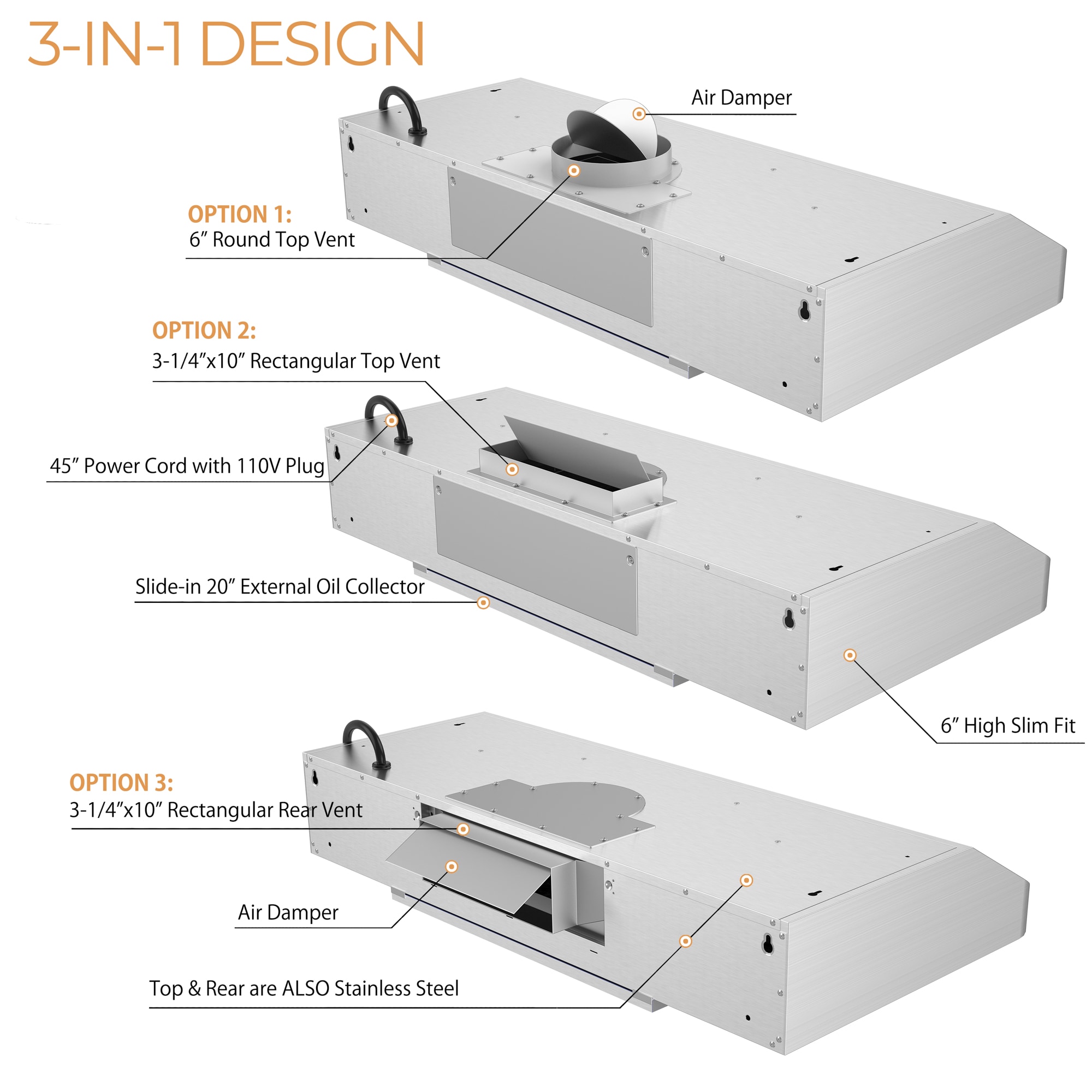 3-IN-1 DESIGN

Air Damper

OPTION 1:
6” Round Top Vent

OPTION 2:
3-1/4”x10” Rectangular Top Vent

45” Power Cord with 110V Plug

Slide-in 20” External Oil Collector

6” High Slim Fit

OPTION 3:
3-1/4”x10” Rectangular Rear Vent

Air Damper

Top & Rear are ALSO Stainless Steel