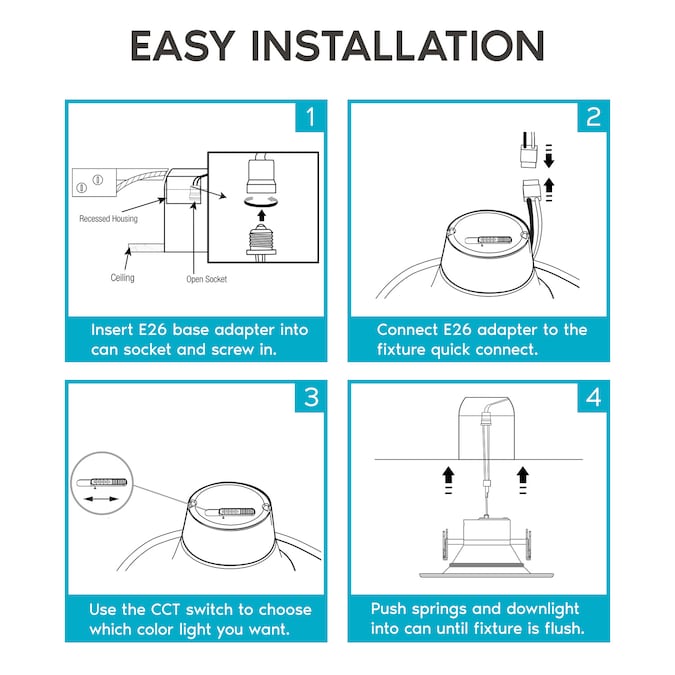 EASY INSTALLATION

1

Recessed Housing

Ceiling

Open Socket

Insert E26 base adapter into can socket and screw in.

2

Connect E26 adapter to the fixture quick connect.

3

Use the CCT switch to choose which color light you want.

4

Push springs and downlight into can until fixture is flush.