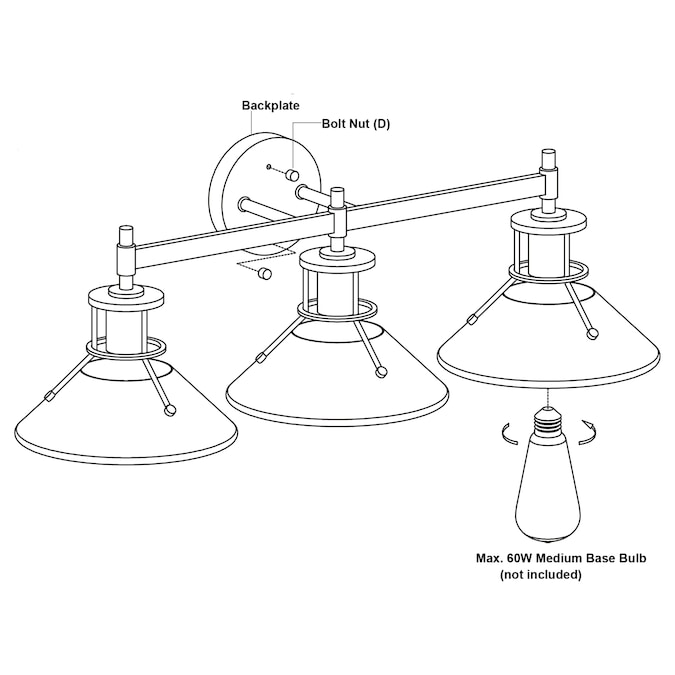 Backplate
Bolt Nut (D)

Max. 60W Medium Base Bulb
(not included)