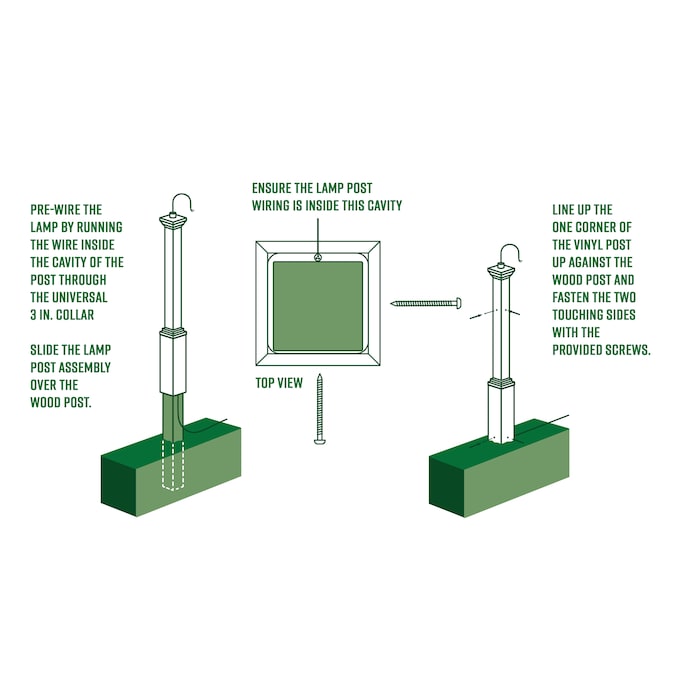 PRE-WIRE THE LAMP BY RUNNING THE WIRE INSIDE THE CAVITY OF THE POST THROUGH THE UNIVERSAL 3 IN. COLLAR

SLIDE THE LAMP POST ASSEMBLY OVER THE WOOD POST.

ENSURE THE LAMP POST WIRING IS INSIDE THIS CAVITY

TOP VIEW

LINE UP THE ONE CORNER OF THE VINYL POST UP AGAINST THE WOOD POST AND FASTEN THE TWO TOUCHING SIDES WITH THE PROVIDED SCREWS.