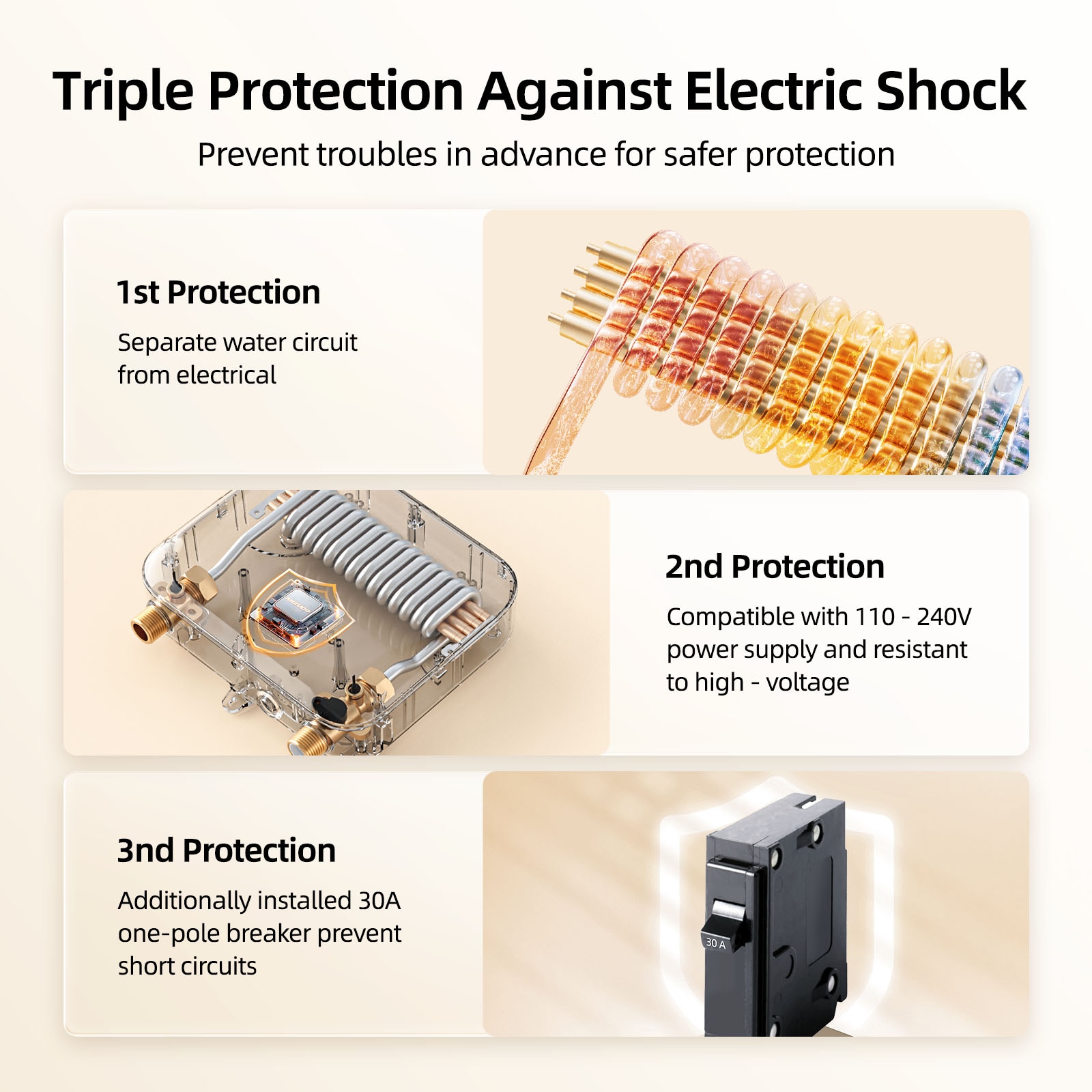 Triple Protection Against Electric Shock

Prevent troubles in advance for safer protection

1st Protection

Separate water circuit from electrical

2nd Protection

Compatible with 110 - 240V power supply and resistant to high - voltage

3nd Protection

Additionally installed 30A one-pole breaker prevent short circuits

30 A