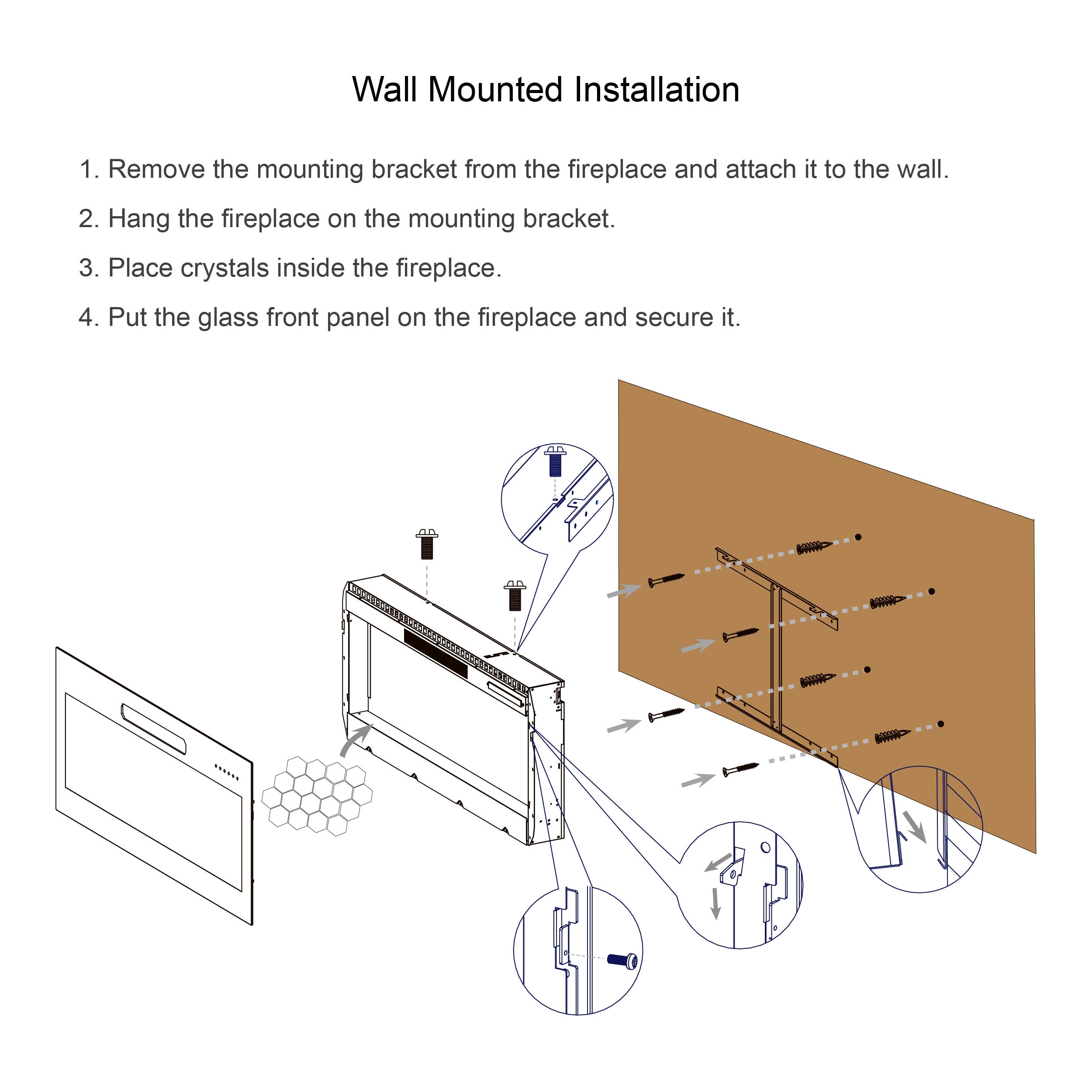 Wall Mounted Installation

1. Remove the mounting bracket from the fireplace and attach it to the wall.

2. Hang the fireplace on the mounting bracket.

3. Place crystals inside the fireplace.

4. Put the glass front panel on the fireplace and secure it.