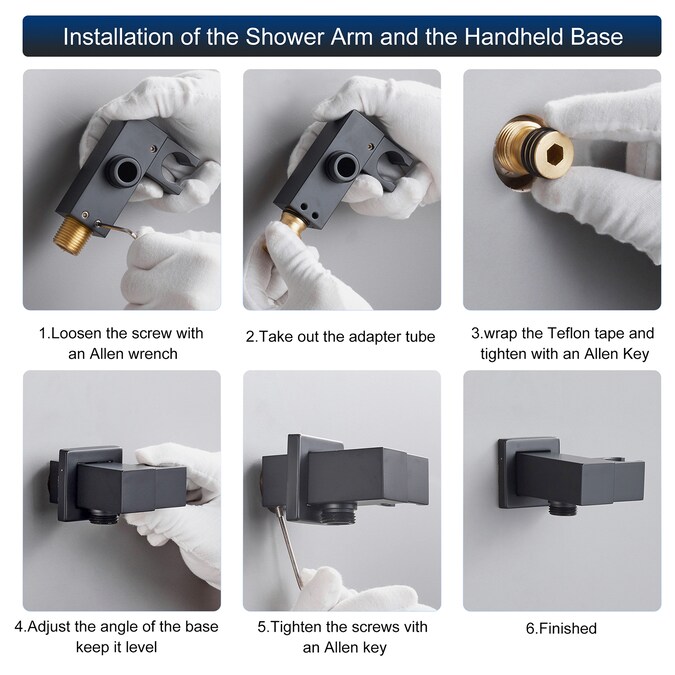 Installation of the Shower Arm and the Handheld Base

1.Loosen the screw with an Allen wrench

2.Take out the adapter tube

3.wrap the Teflon tape and tighten with an Allen Key

4.Adjust the angle of the base keep it level

5.Tighten the screws vith an Allen key

6.Finished