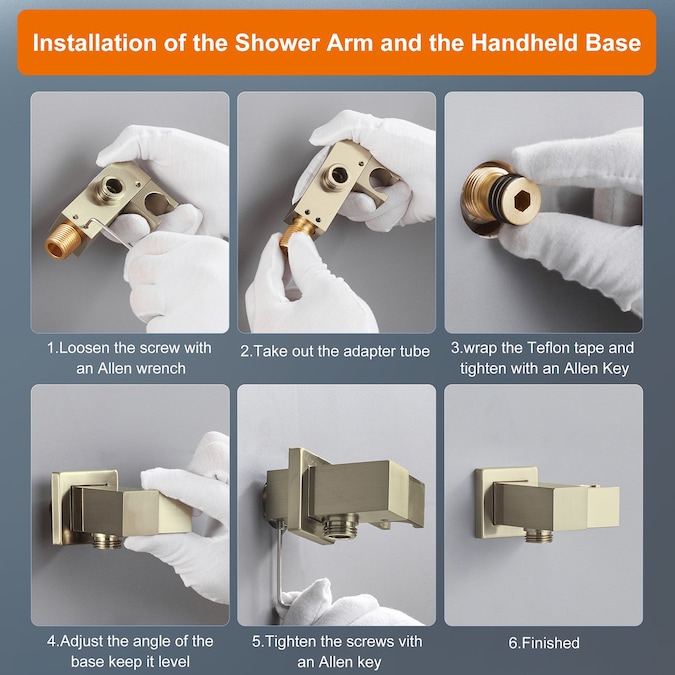 Installation of the Shower Arm and the Handheld Base

1.Loosen the screw with an Allen wrench

2.Take out the adapter tube

3.wrap the Teflon tape and tighten with an Allen Key

4.Adjust the angle of the base keep it level

5.Tighten the screws vith an Allen key

6.Finished