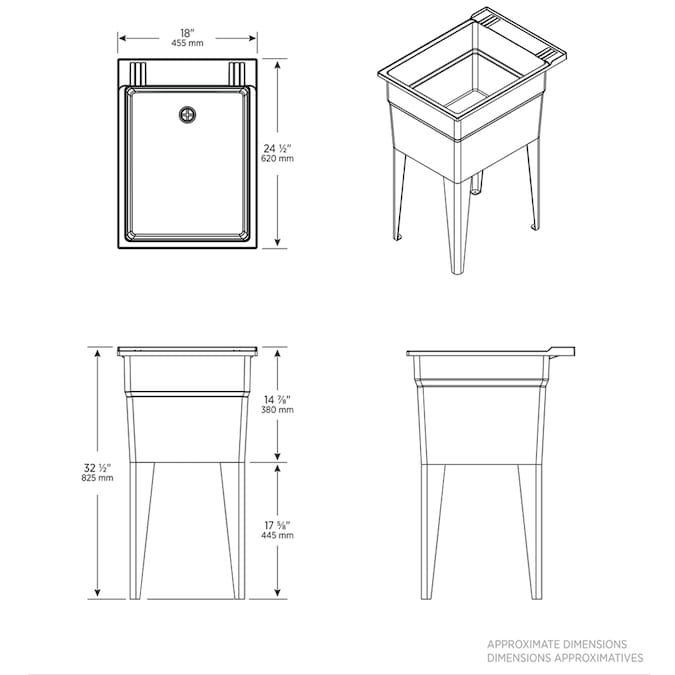 18"
455 mm

24 ½"
620 mm

32 ½"
825 mm

14 ⅞"
380 mm

17 ⅝"
445 mm

APPROXIMATE DIMENSIONS
DIMENSIONS APPROXIMATIVES