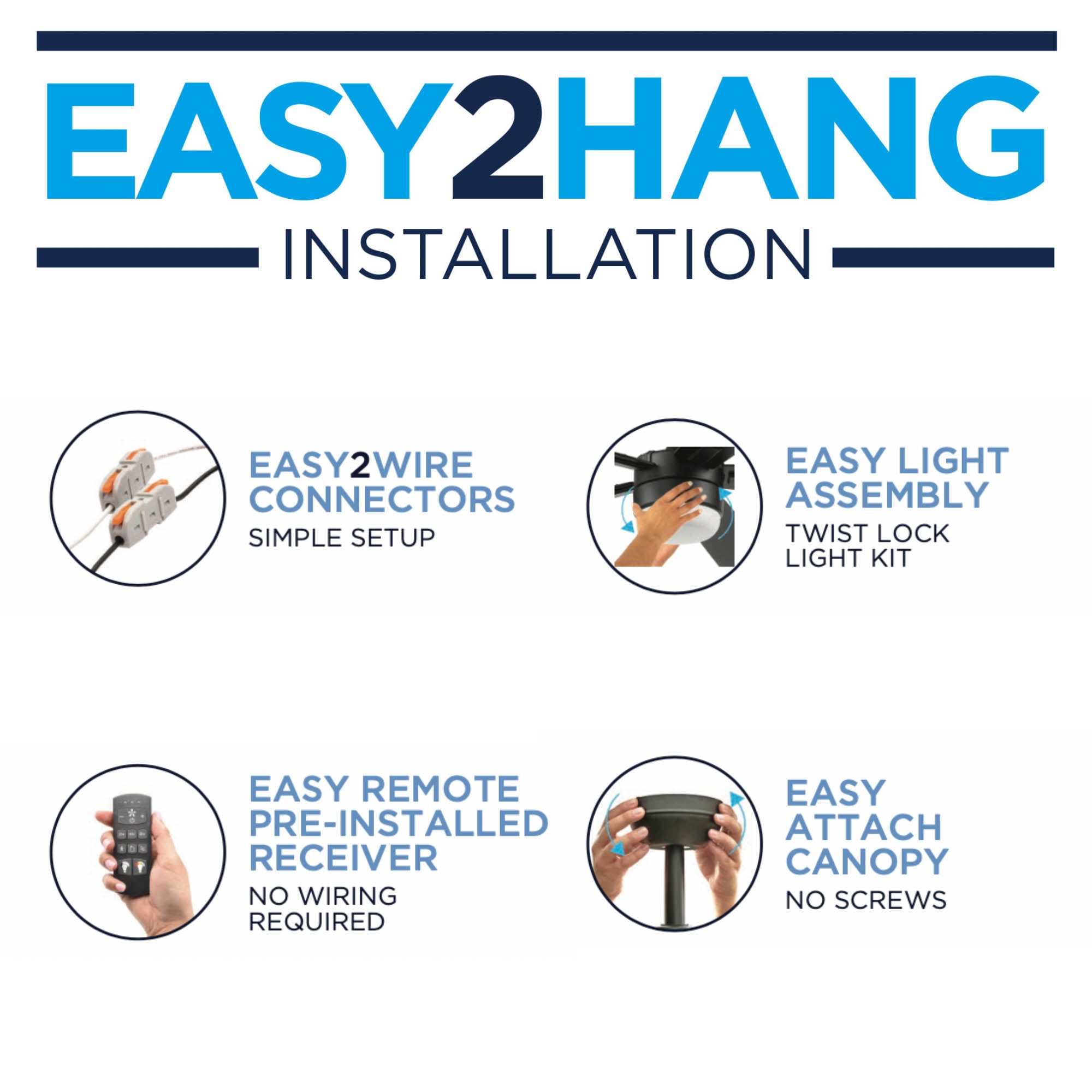 EASY2HANG
INSTALLATION

EASY2WIRE CONNECTORS
SIMPLE SETUP

EASY LIGHT ASSEMBLY
TWIST LOCK LIGHT KIT

EASY REMOTE PRE-INSTALLED RECEIVER
NO WIRING REQUIRED

EASY ATTACH CANOPY
NO SCREWS