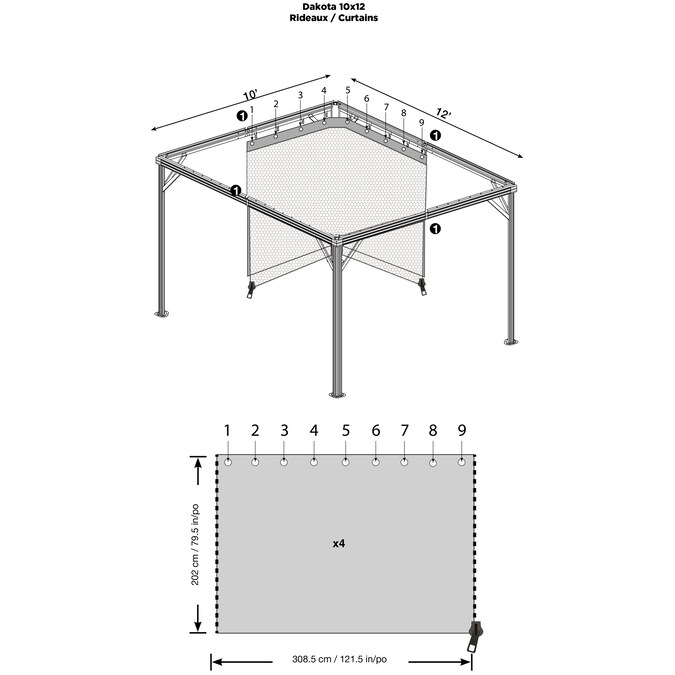 Dakota 10x12
Rideaux / Curtains

10'
12'
1 2 3 4 5 6 7 8 9
1
1
1
1

1 2 3 4 5 6 7 8 9

202 cm / 79.5 in/po

x4

308.5 cm / 121.5 in/po