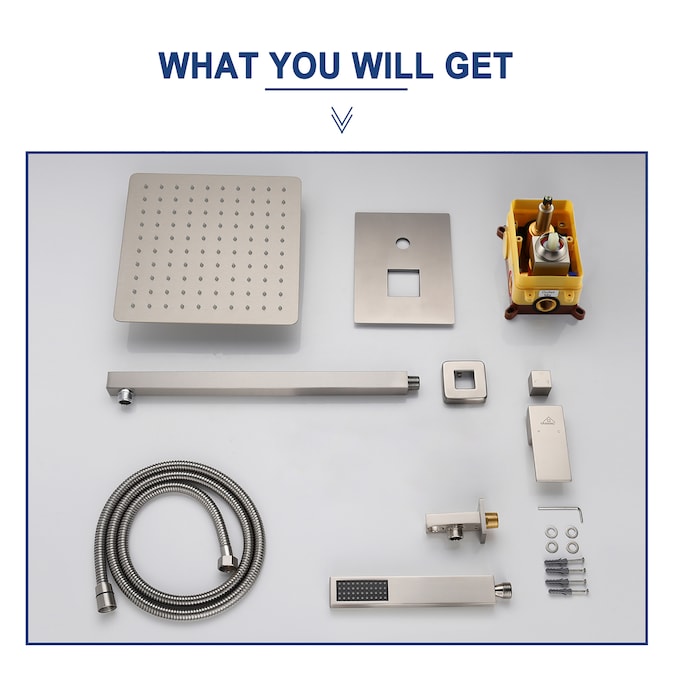 WHAT YOU WILL GET