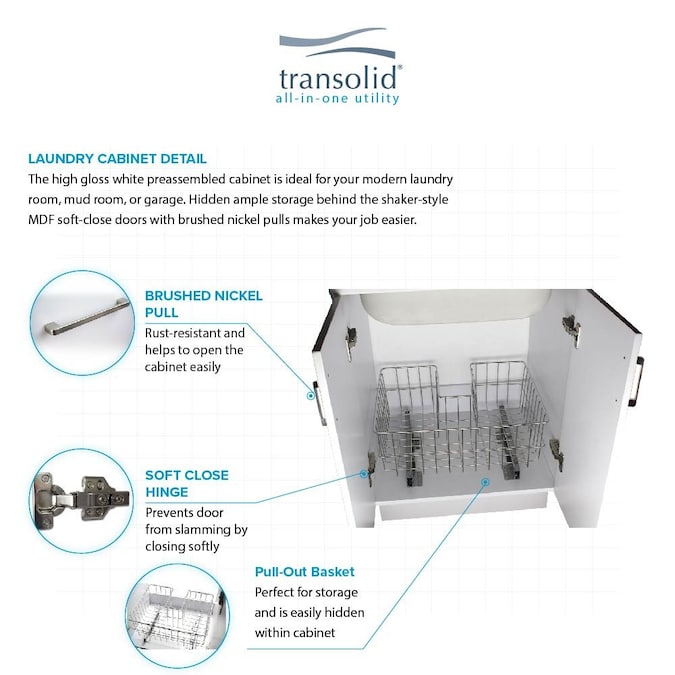 transolid®
all-in-one utility

LAUNDRY CABINET DETAIL
The high gloss white preassembled cabinet is ideal for your modern laundry room, mud room, or garage. Hidden ample storage behind the shaker-style MDF soft-close doors with brushed nickel pulls makes your job easier.

BRUSHED NICKEL PULL
Rust-resistant and helps to open the cabinet easily

SOFT CLOSE HINGE
Prevents door from slamming by closing softly

Pull-Out Basket
Perfect for storage and is easily hidden within cabinet