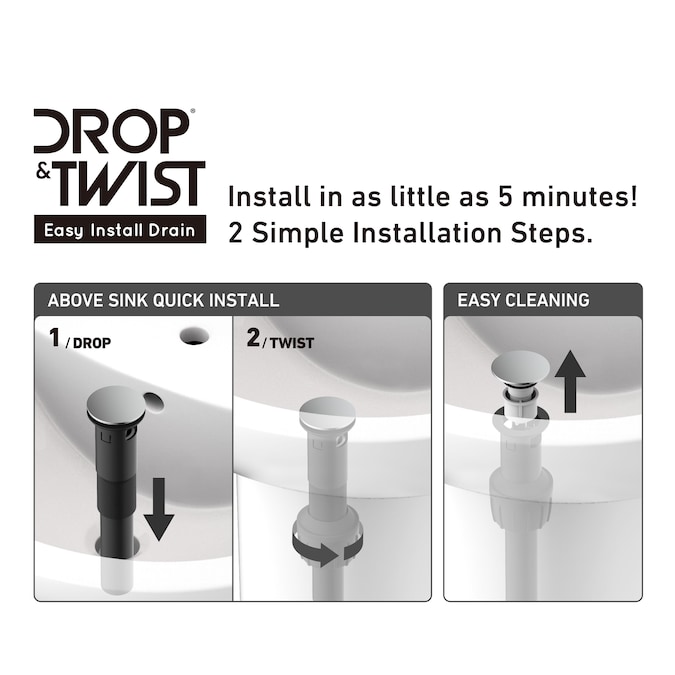 DROP® & TWIST
Easy Install Drain

Install in as little as 5 minutes!
2 Simple Installation Steps.

ABOVE SINK QUICK INSTALL

1 / DROP

2 / TWIST

EASY CLEANING