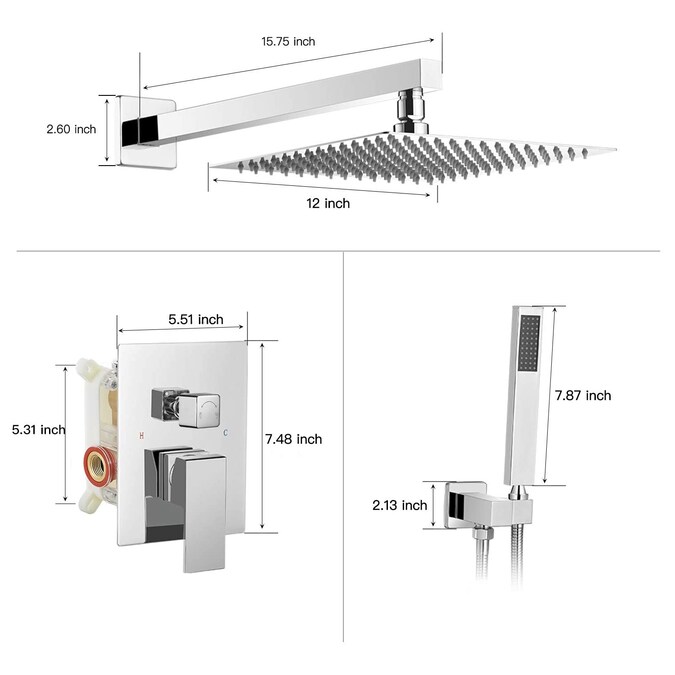 15.75 inch

2.60 inch

12 inch

5.51 inch

5.31 inch

H

C

7.48 inch

7.87 inch

2.13 inch