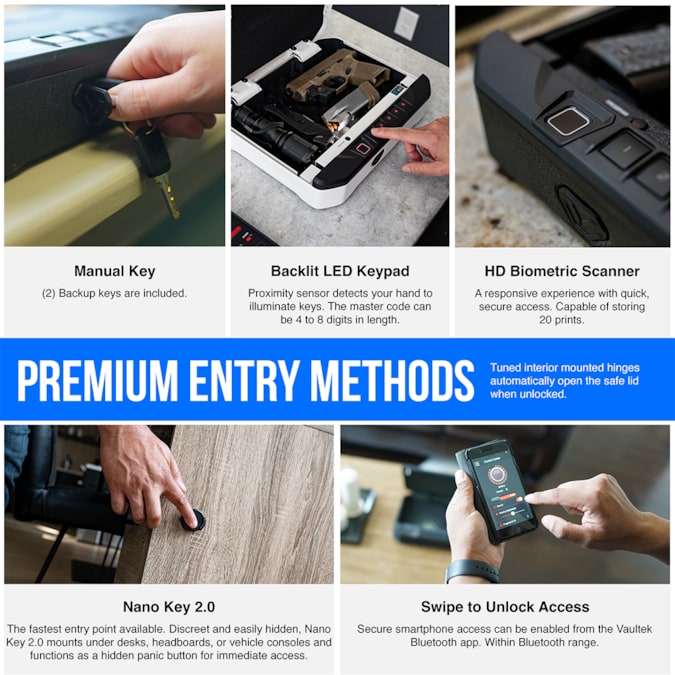 Manual Key
(2) Backup keys are included.

Backlit LED Keypad
Proximity sensor detects your hand to illuminate keys. The master code can be 4 to 8 digits in length.

HD Biometric Scanner
A responsive experience with quick, secure access. Capable of storing 20 prints.

PREMIUM ENTRY METHODS
Tuned interior mounted hinges automatically open the safe lid when unlocked.

Nano Key 2.0
The fastest entry point available. Discreet and easily hidden, Nano Key 2.0 mounts under desks, headboards, or vehicle consoles and functions as a hidden panic button for immediate access.

Swipe to Unlock Access
Secure smartphone access can be enabled from the Vaultek Bluetooth app. Within Bluetooth range.