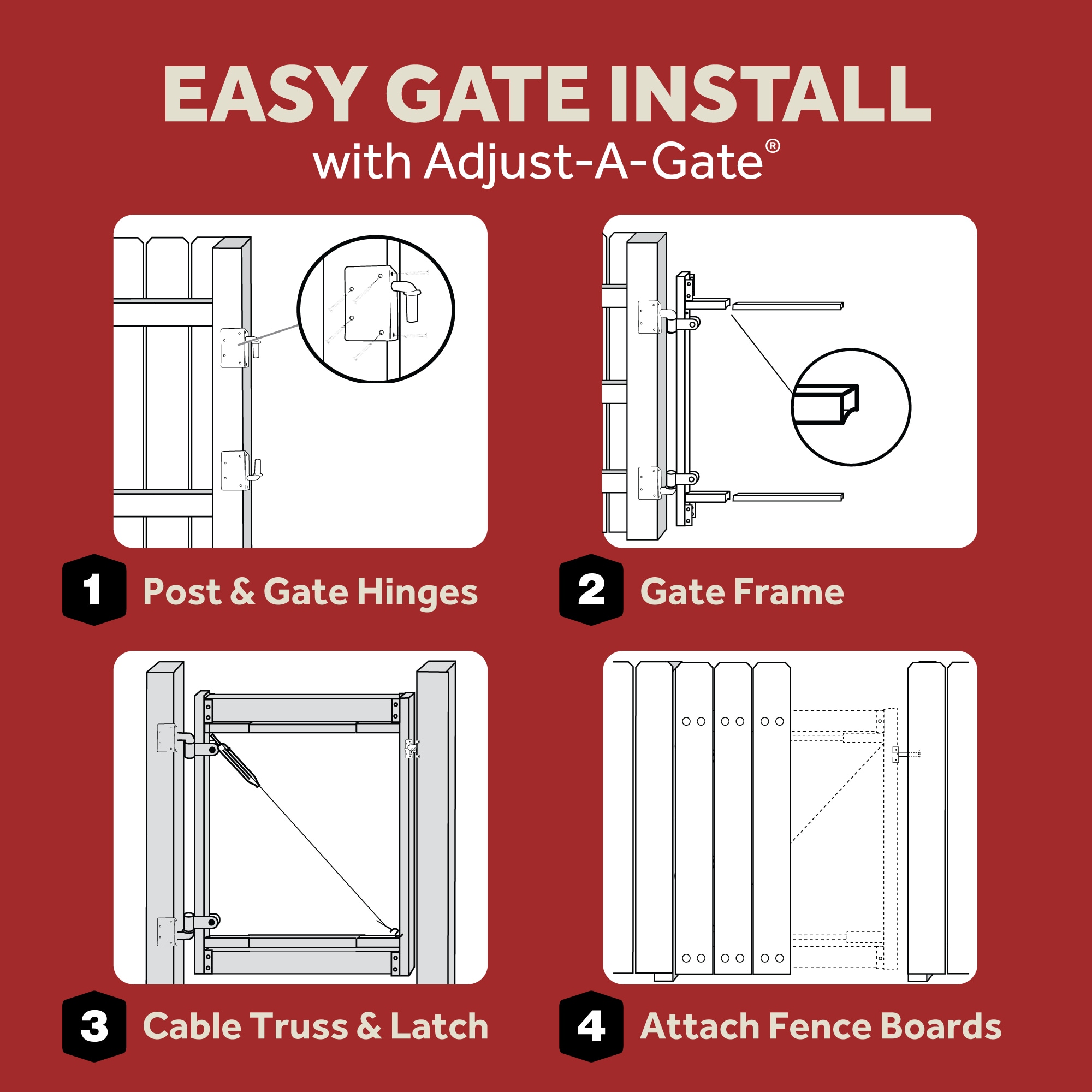 EASY GATE INSTALL
with Adjust-A-Gate®

1 Post & Gate Hinges

2 Gate Frame

3 Cable Truss & Latch

4 Attach Fence Boards