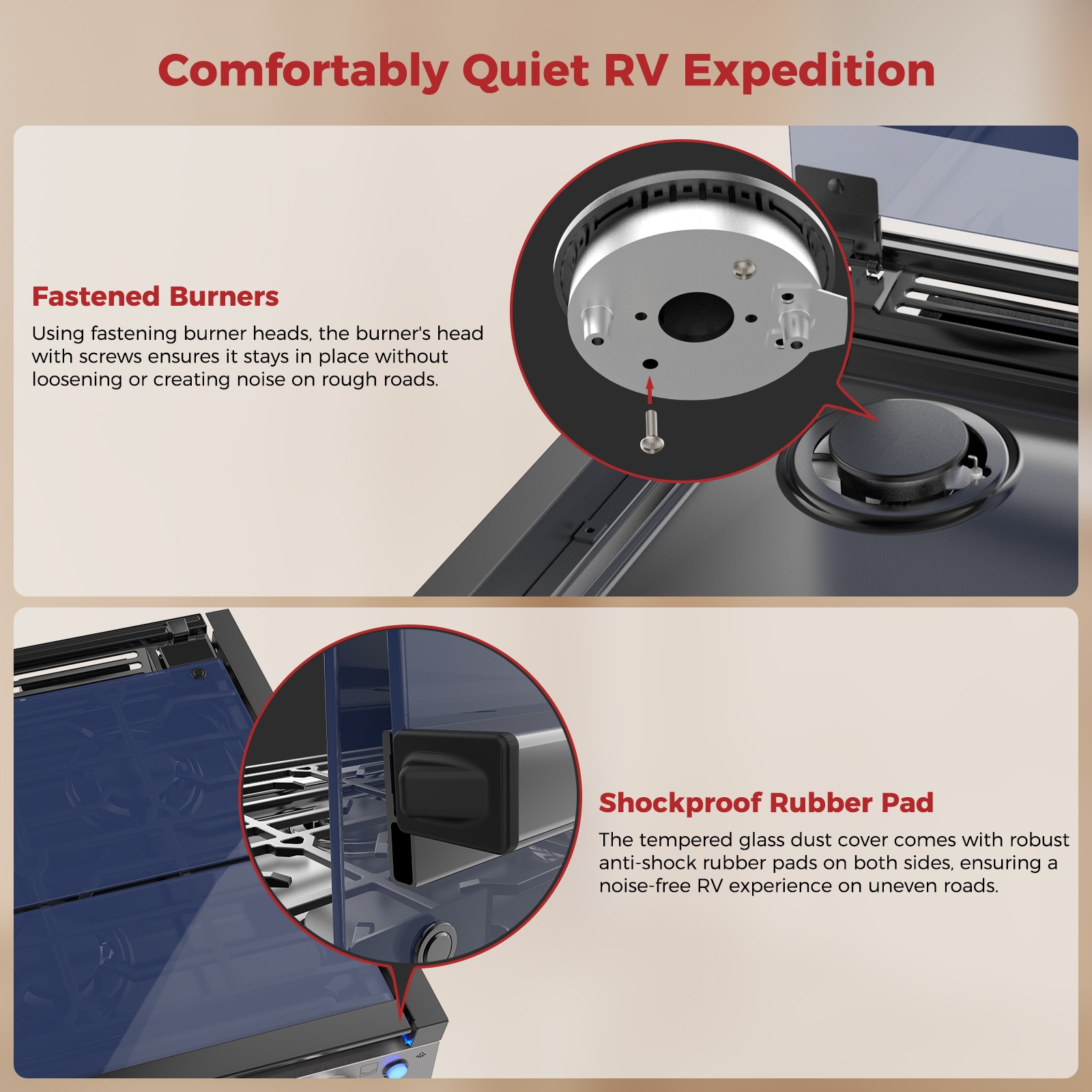 Comfortably Quiet RV Expedition

Fastened Burners

Using fastening burner heads, the burner's head with screws ensures it stays in place without loosening or creating noise on rough roads.

Shockproof Rubber Pad

The tempered glass dust cover comes with robust anti-shock rubber pads on both sides, ensuring a noise-free RV experience on uneven roads.