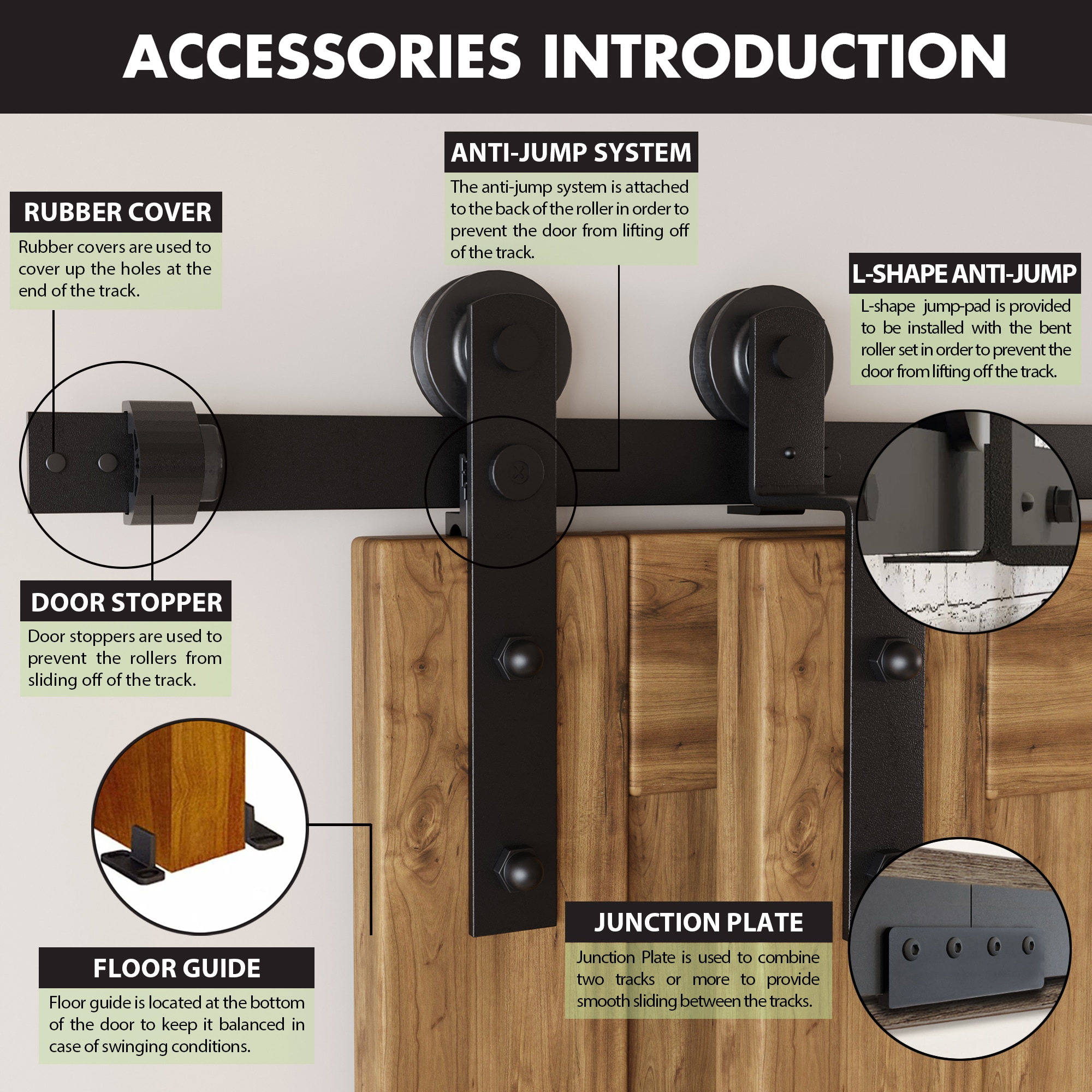 ACCESSORIES INTRODUCTION

RUBBER COVER

Rubber covers are used to cover up the holes at the end of the track.

ANTI-JUMP SYSTEM

The anti-jump system is attached to the back of the roller in order to prevent the door from lifting off of the track.

L-SHAPE ANTI-JUMP

L-shape jump-pad is provided to be installed with the bent roller set in order to prevent the door from lifting off the track.

DOOR STOPPER

Door stoppers are used to prevent the rollers from sliding off of the track.

FLOOR GUIDE

Floor guide is located at the bottom of the door to keep it balanced in case of swinging conditions.

JUNCTION PLATE

Junction Plate is used to combine two tracks or more to provide smooth sliding between the tracks.