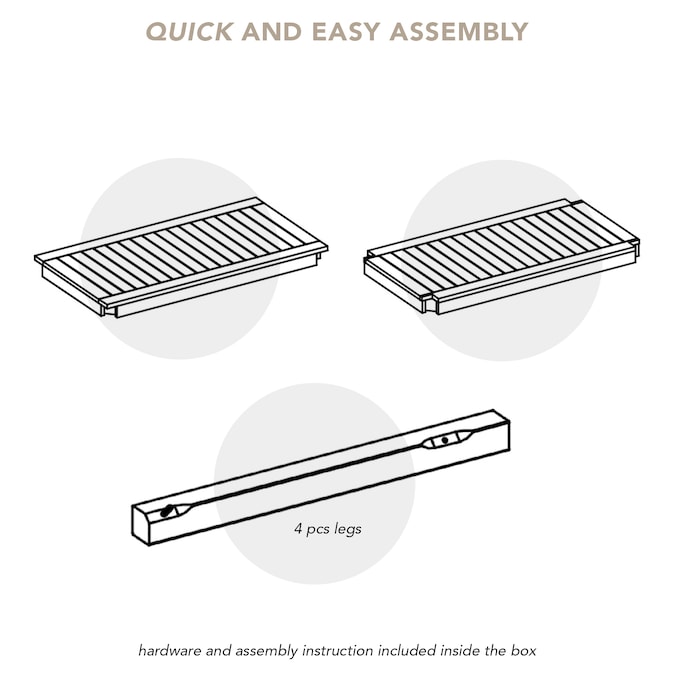 QUICK AND EASY ASSEMBLY

4 pcs legs

hardware and assembly instruction included inside the box