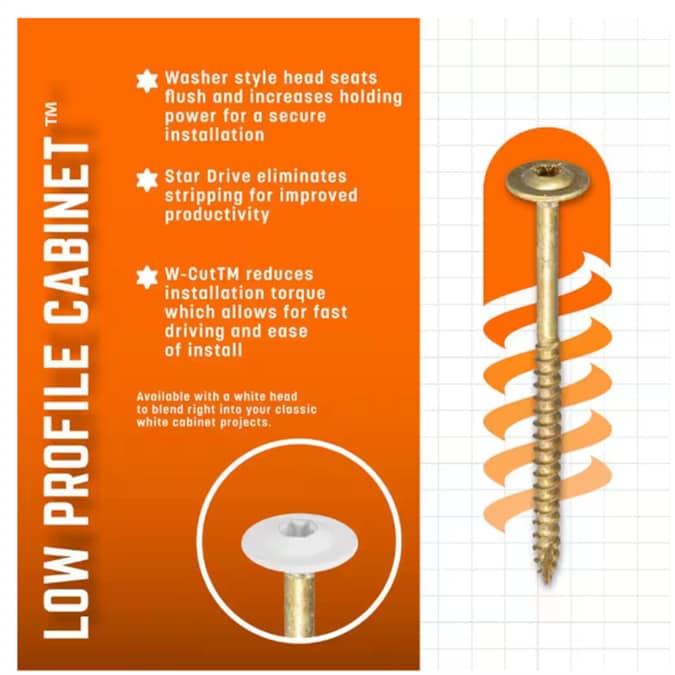 LOW PROFILE CABINET™

Washer style head seats flush and increases holding power for a secure installation

Star Drive eliminates stripping for improved productivity

W-CutTM reduces installation torque which allows for fast driving and ease of install

Available with a white head to blend right into your classic white cabinet projects.