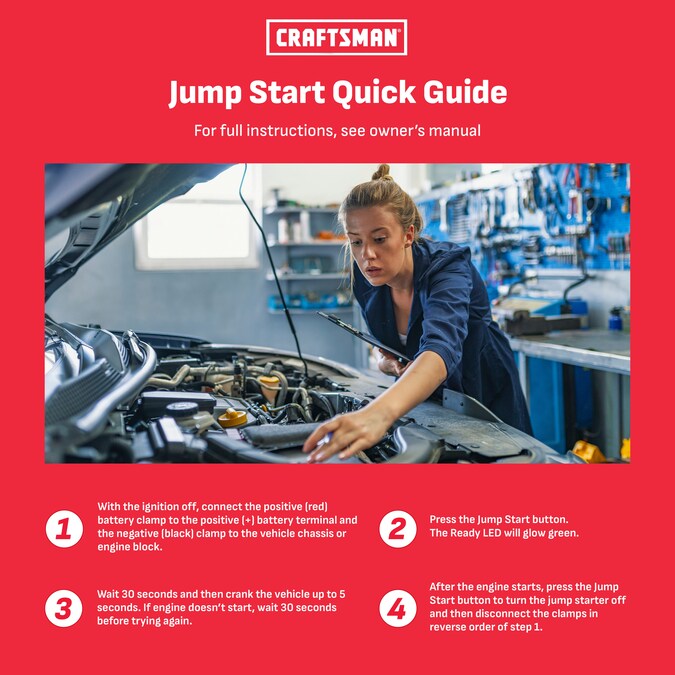 CRAFTSMAN

Jump Start Quick Guide

For full instructions, see owner's manual

1 With the ignition off, connect the positive (red) battery clamp to the positive (+) battery terminal and the negative (black) clamp to the vehicle chassis or engine block.

2 Press the Jump Start button. The Ready LED will glow green.

3 Wait 30 seconds and then crank the vehicle up to 5 seconds. If engine doesn't start, wait 30 seconds before trying again.

4 After the engine starts, press the Jump Start button to turn the jump starter off and then disconnect the clamps in reverse order of step 1.