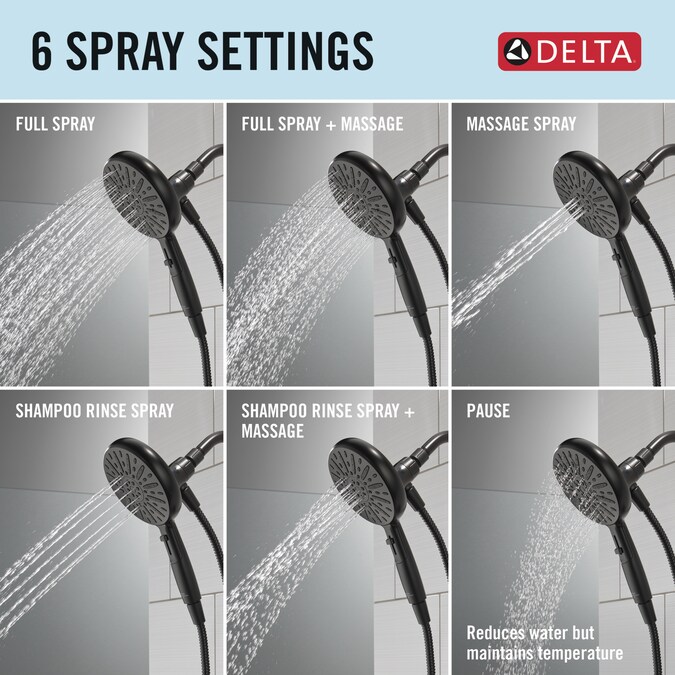 6 SPRAY SETTINGS

DELTA

FULL SPRAY

FULL SPRAY + MASSAGE

MASSAGE SPRAY

SHAMPOO RINSE SPRAY

SHAMPOO RINSE SPRAY + MASSAGE

PAUSE

Reduces water but maintains temperature