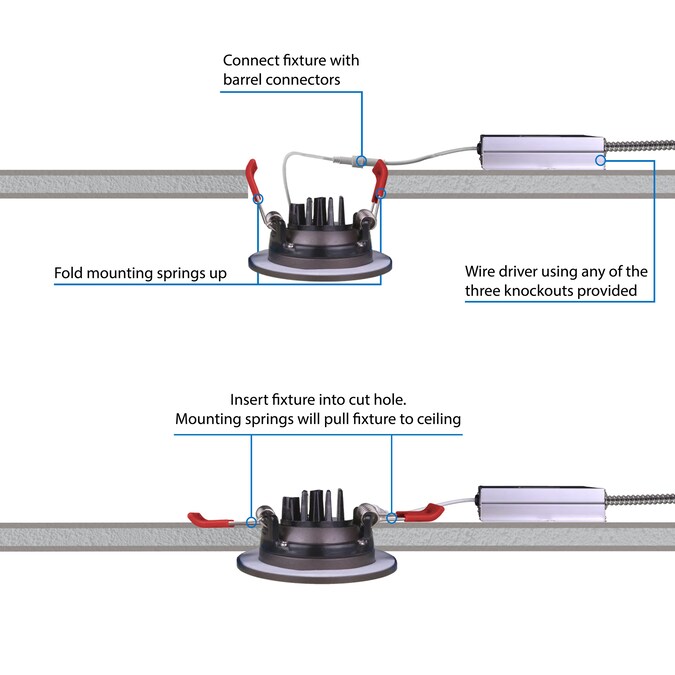 Connect fixture with barrel connectors

Fold mounting springs up

Wire driver using any of the three knockouts provided

Insert fixture into cut hole.
Mounting springs will pull fixture to ceiling