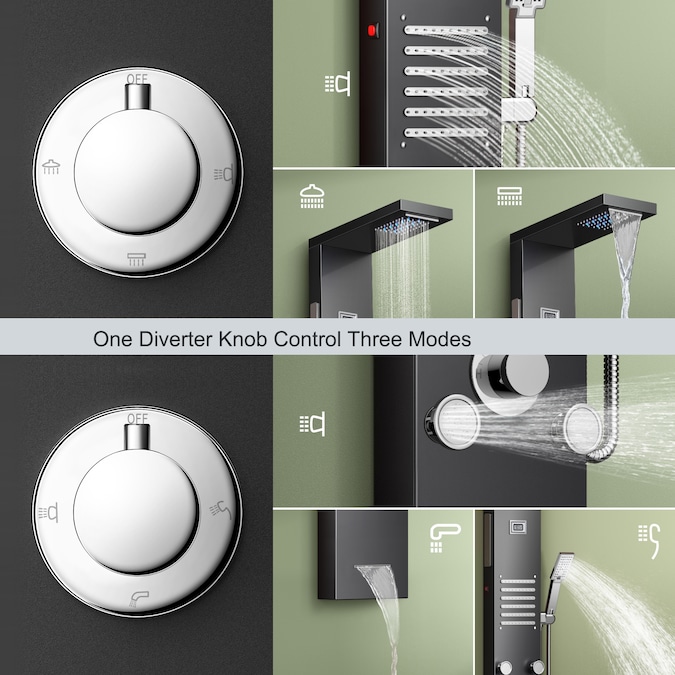 OFF

One Diverter Knob Control Three Modes

OFF