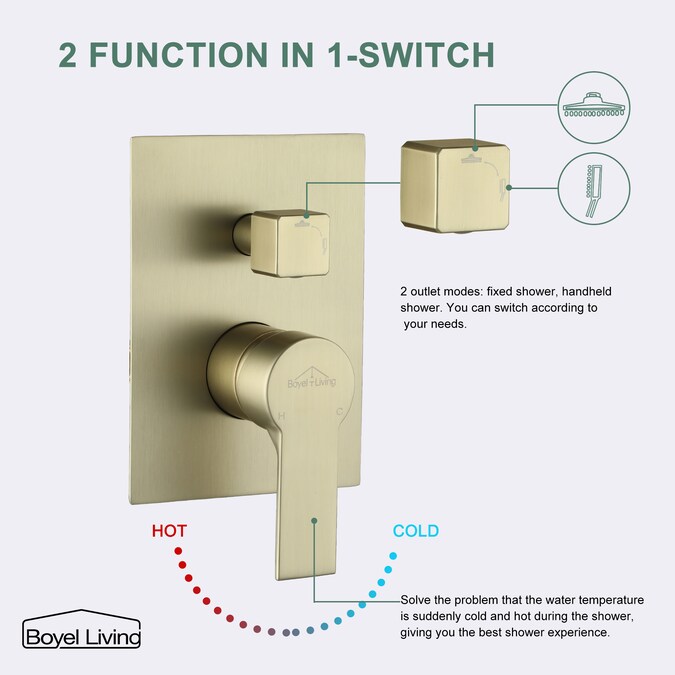 2 FUNCTION IN 1-SWITCH

2 outlet modes: fixed shower, handheld shower. You can switch according to your needs.

Boyel Living

H C

HOT

COLD

Solve the problem that the water temperature is suddenly cold and hot during the shower, giving you the best shower experience.

Boyel Living