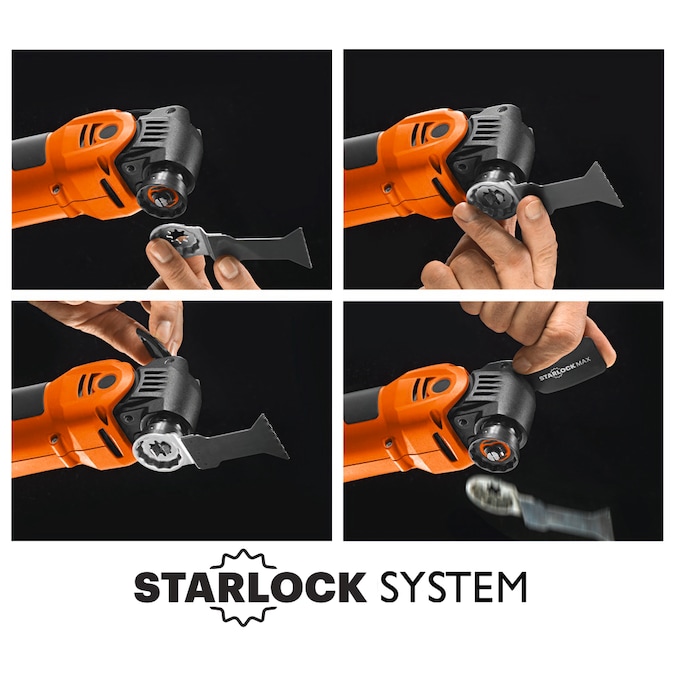 STARLOCK MAX

STARLOCK SYSTEM