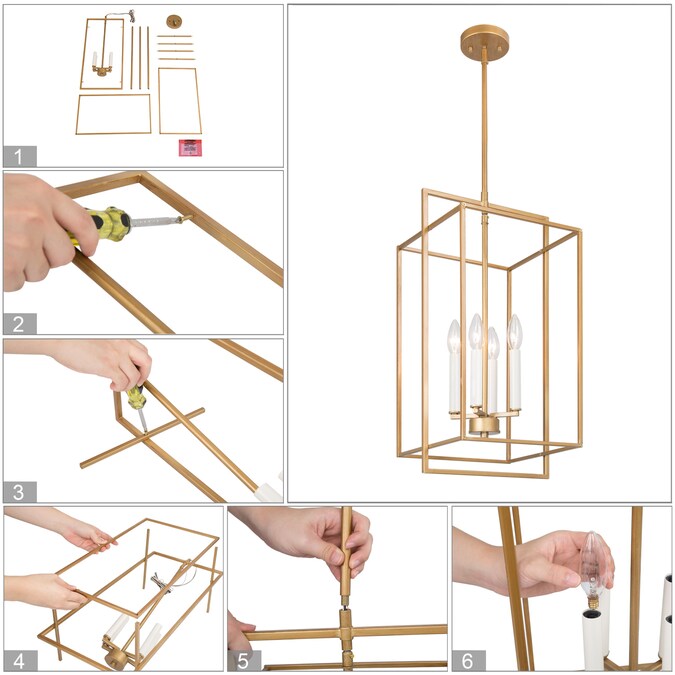 1

2

3

4

5

6