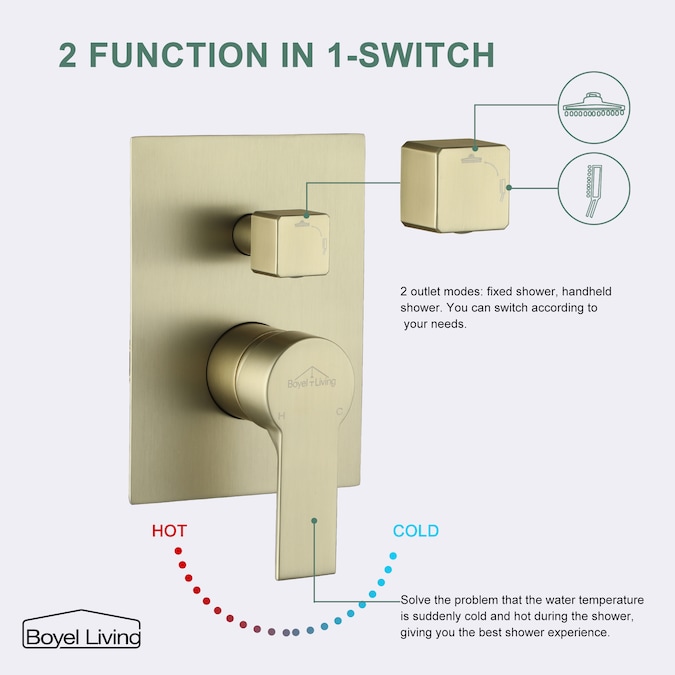 2 FUNCTION IN 1-SWITCH

2 outlet modes: fixed shower, handheld shower. You can switch according to your needs.

Boyel Living

H

C

HOT

COLD

Solve the problem that the water temperature is suddenly cold and hot during the shower, giving you the best shower experience.

Boyel Living