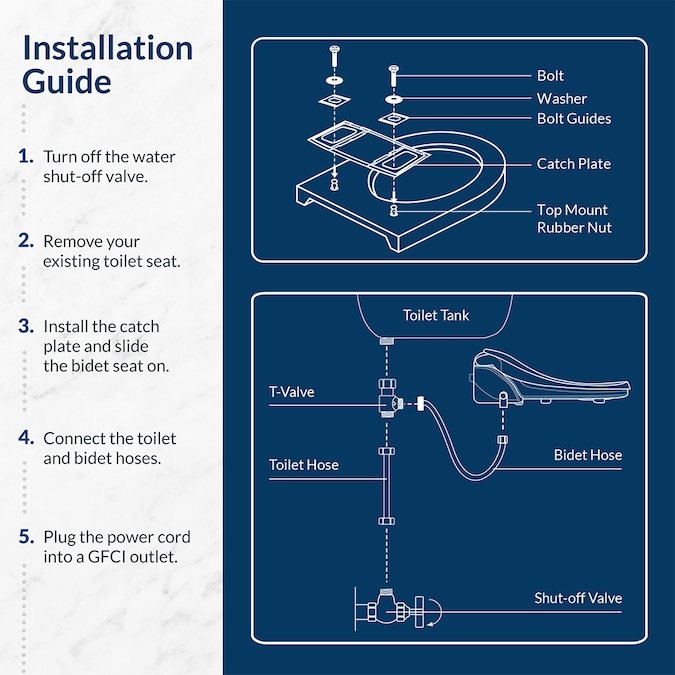 Installation Guide

1. Turn off the water shut-off valve.

2. Remove your existing toilet seat.

3. Install the catch plate and slide the bidet seat on.

4. Connect the toilet and bidet hoses.

5. Plug the power cord into a GFCI outlet.

Bolt
Washer
Bolt Guides
Catch Plate
Top Mount Rubber Nut

Toilet Tank
T-Valve
Toilet Hose
Bidet Hose
Shut-off Valve