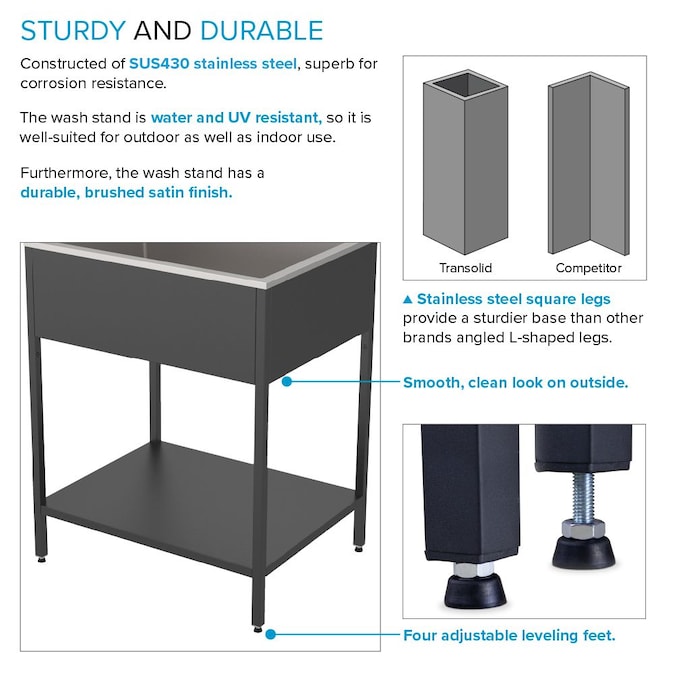 STURDY AND DURABLE

Constructed of SUS430 stainless steel, superb for corrosion resistance.

The wash stand is water and UV resistant, so it is well-suited for outdoor as well as indoor use.

Furthermore, the wash stand has a durable, brushed satin finish.

Transolid

Competitor

▲ Stainless steel square legs provide a sturdier base than other brands angled L-shaped legs.

Smooth, clean look on outside.

Four adjustable leveling feet.