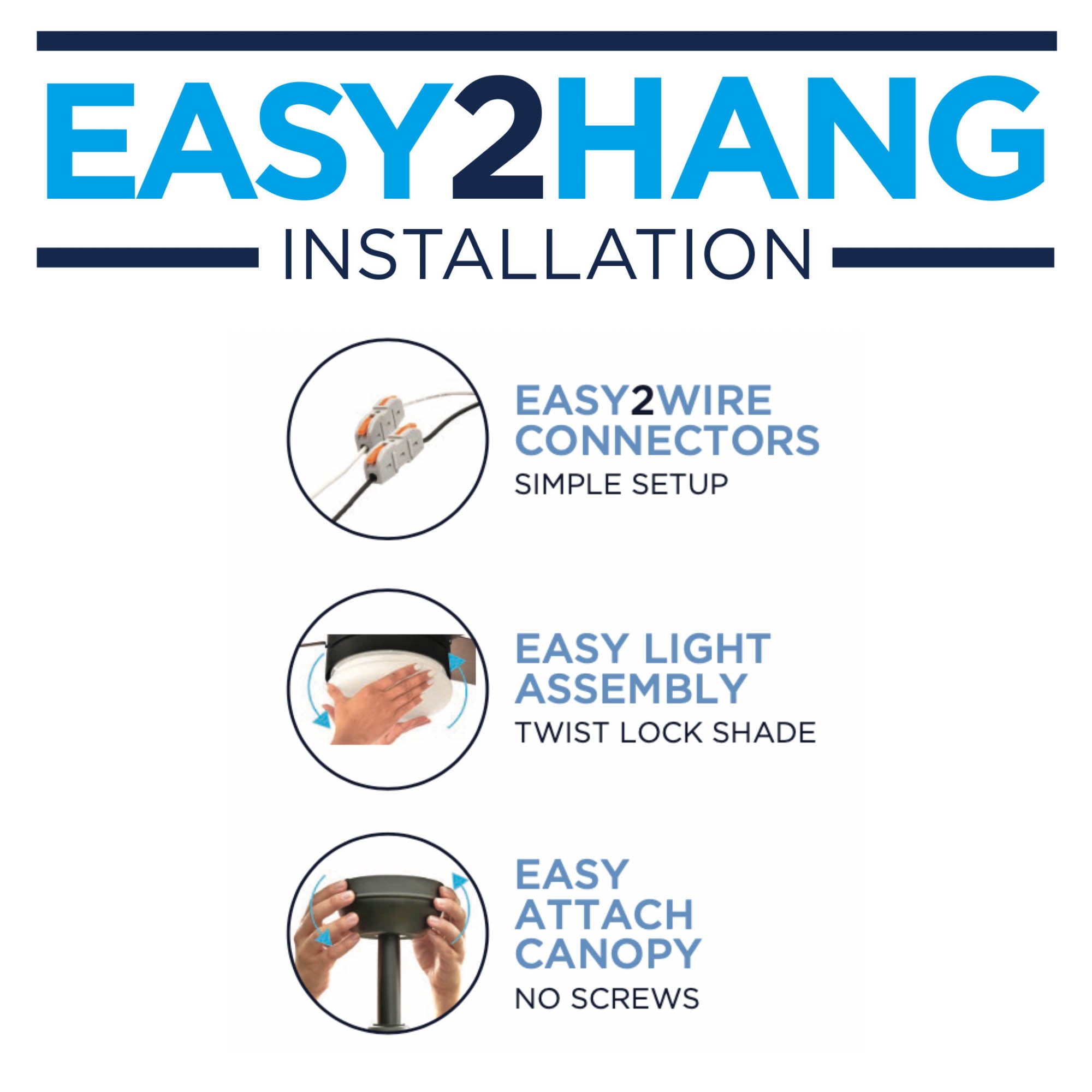 EASY2HANG
INSTALLATION

EASY2WIRE CONNECTORS
SIMPLE SETUP

EASY LIGHT ASSEMBLY
TWIST LOCK SHADE

EASY ATTACH CANOPY
NO SCREWS