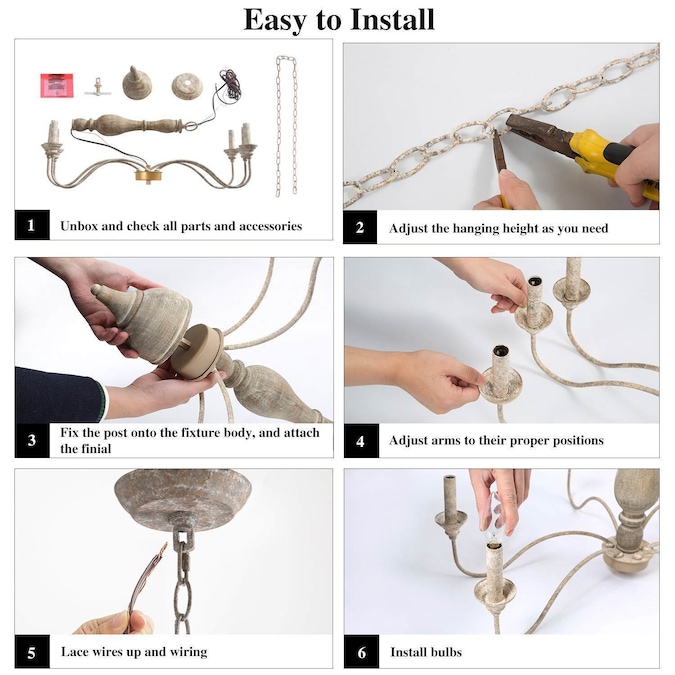 Easy to Install

1 Unbox and check all parts and accessories

2 Adjust the hanging height as you need

3 Fix the post onto the fixture body, and attach the finial

4 Adjust arms to their proper positions

5 Lace wires up and wiring

6 Install bulbs