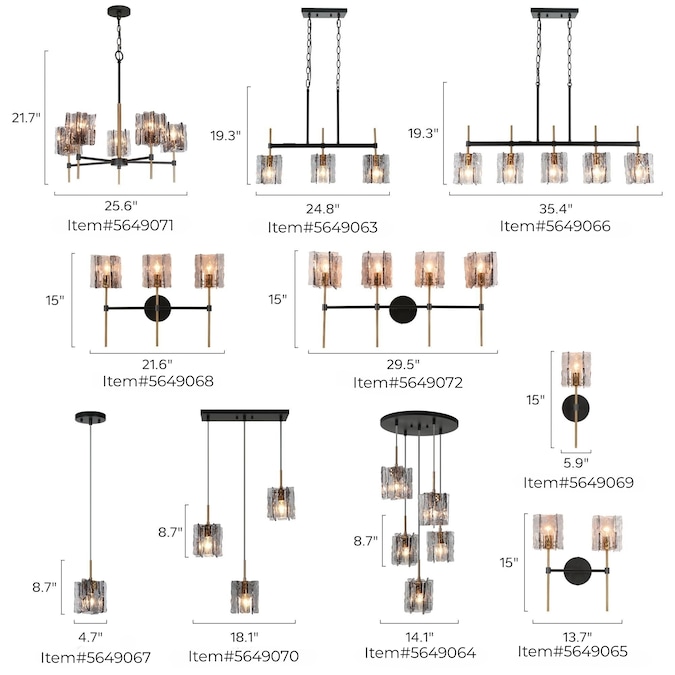 21.7"
25.6"
Item#5649071

19.3"
24.8"
Item#5649063

19.3"
35.4"
Item#5649066

15"
21.6"
Item#5649068

15"
29.5"
Item#5649072

15"
5.9"
Item#5649069

8.7"
4.7"
Item#5649067

8.7"
18.1"
Item#5649070

8.7"
14.1"
Item#5649064

15"
13.7"
Item#5649065