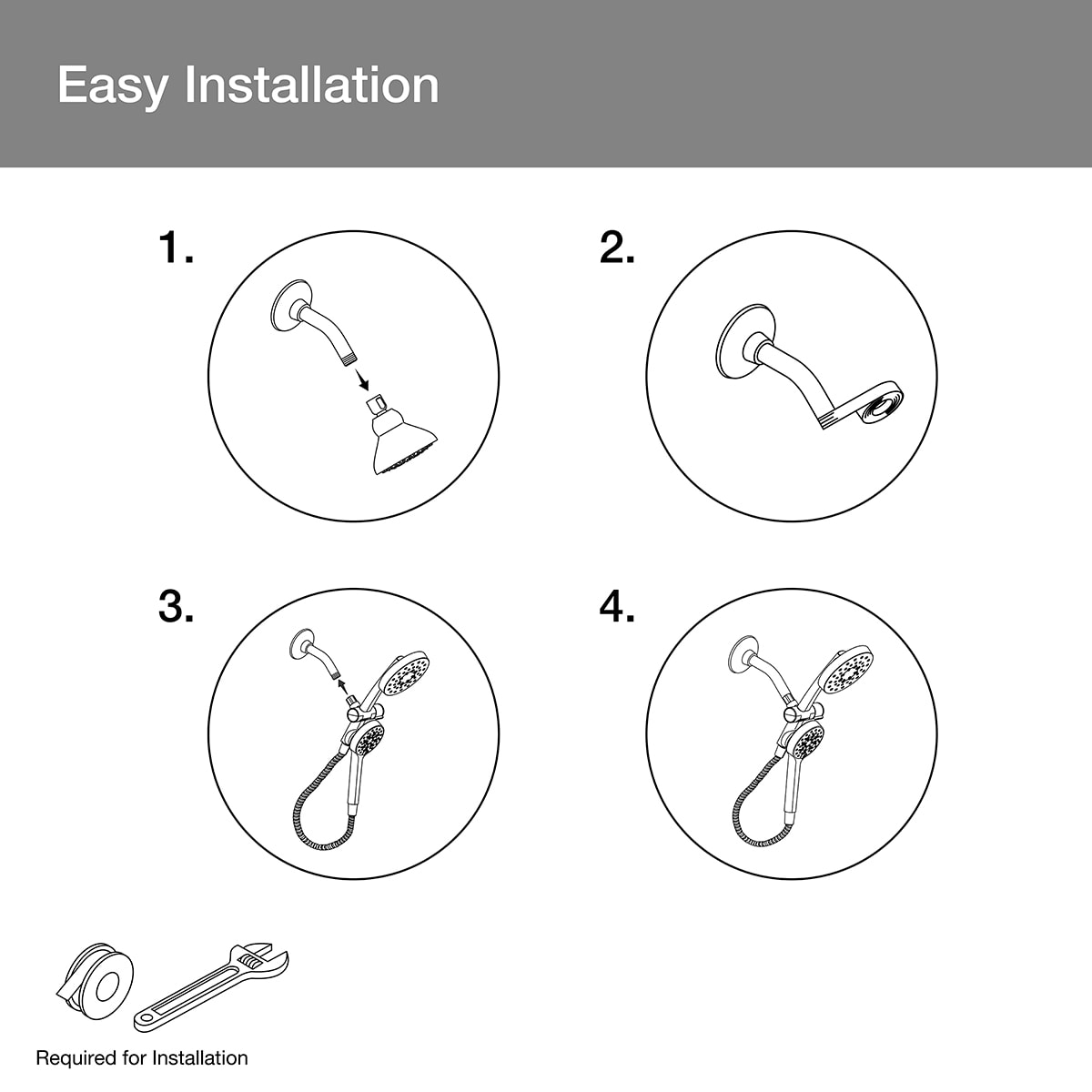 Easy Installation

1.

2.

3.

4.

Required for Installation