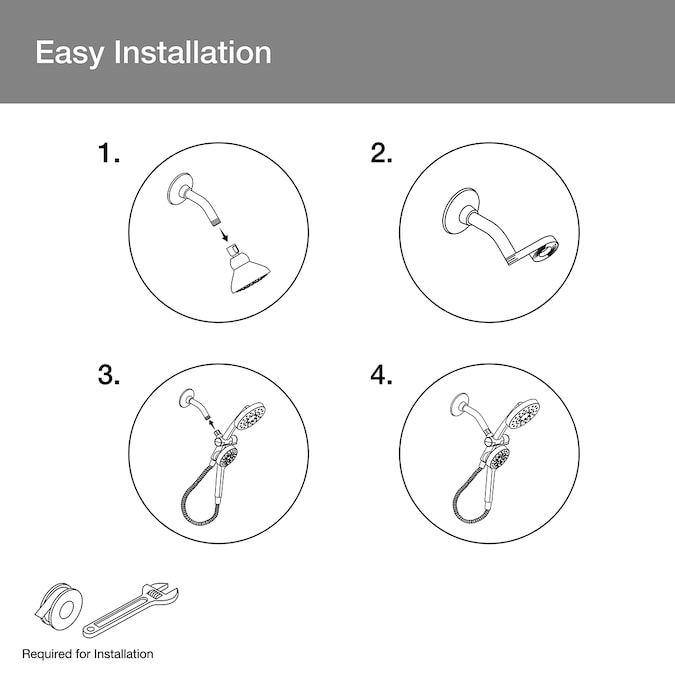 Easy Installation

1.

2.

3.

4.

Required for Installation